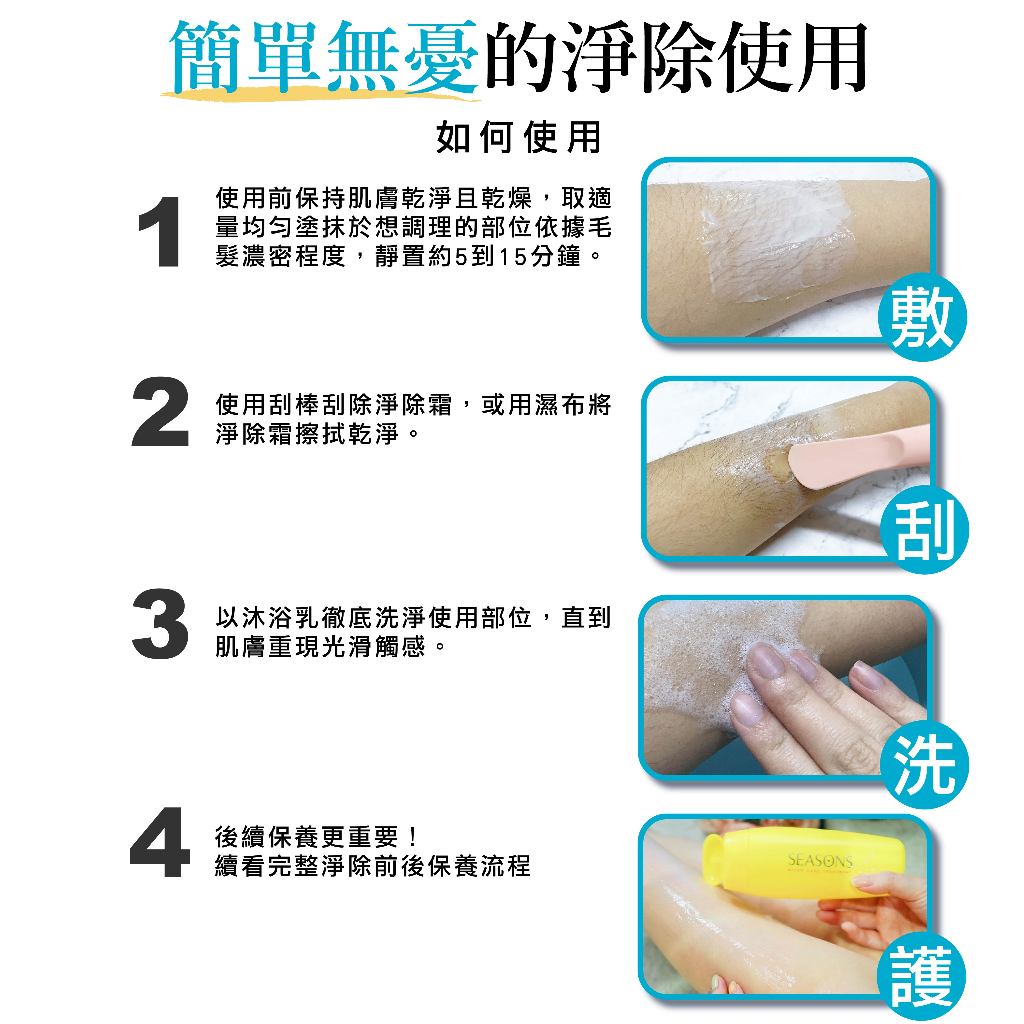 簡單無憂的淨除使用

如何使用

1 使用前保持肌膚乾淨且乾燥，取適量均勻塗抹於想調理的部位依據毛髮濃密程度，靜置約5到15分鐘。

敷

2 使用刮棒刮除淨除霜，或用濕布將淨除霜擦拭乾淨。

刮

3 以沐浴乳徹底洗淨使用部位，直到肌膚重現光滑觸感。

洗

4 後續保養更重要！
續看完整淨除前後保養流程

SEASONS

護