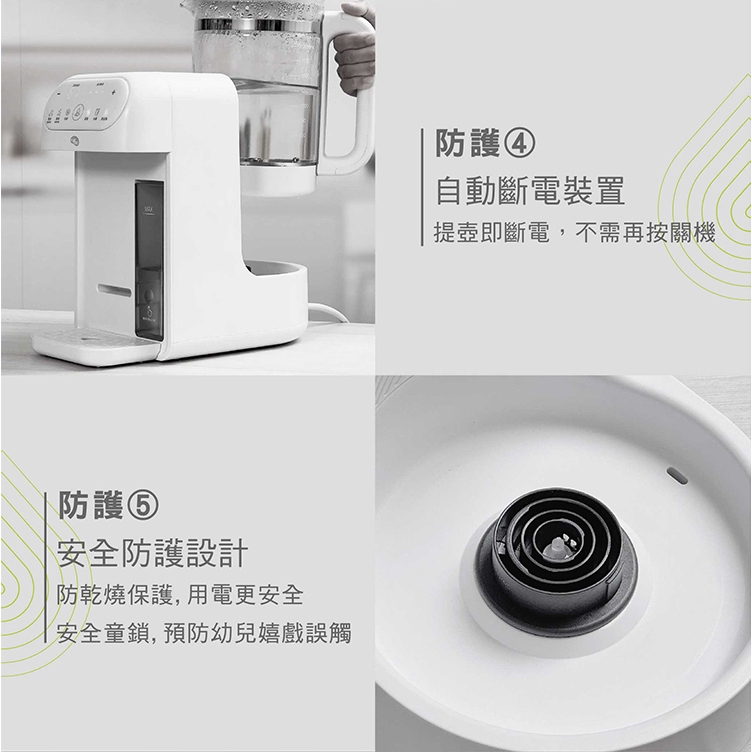 防護④
自動斷電裝置
提壺即斷電，不需再按關機

防護⑤
安全防護設計
防乾燒保護, 用電更安全
安全童鎖, 預防幼兒嬉戲誤觸