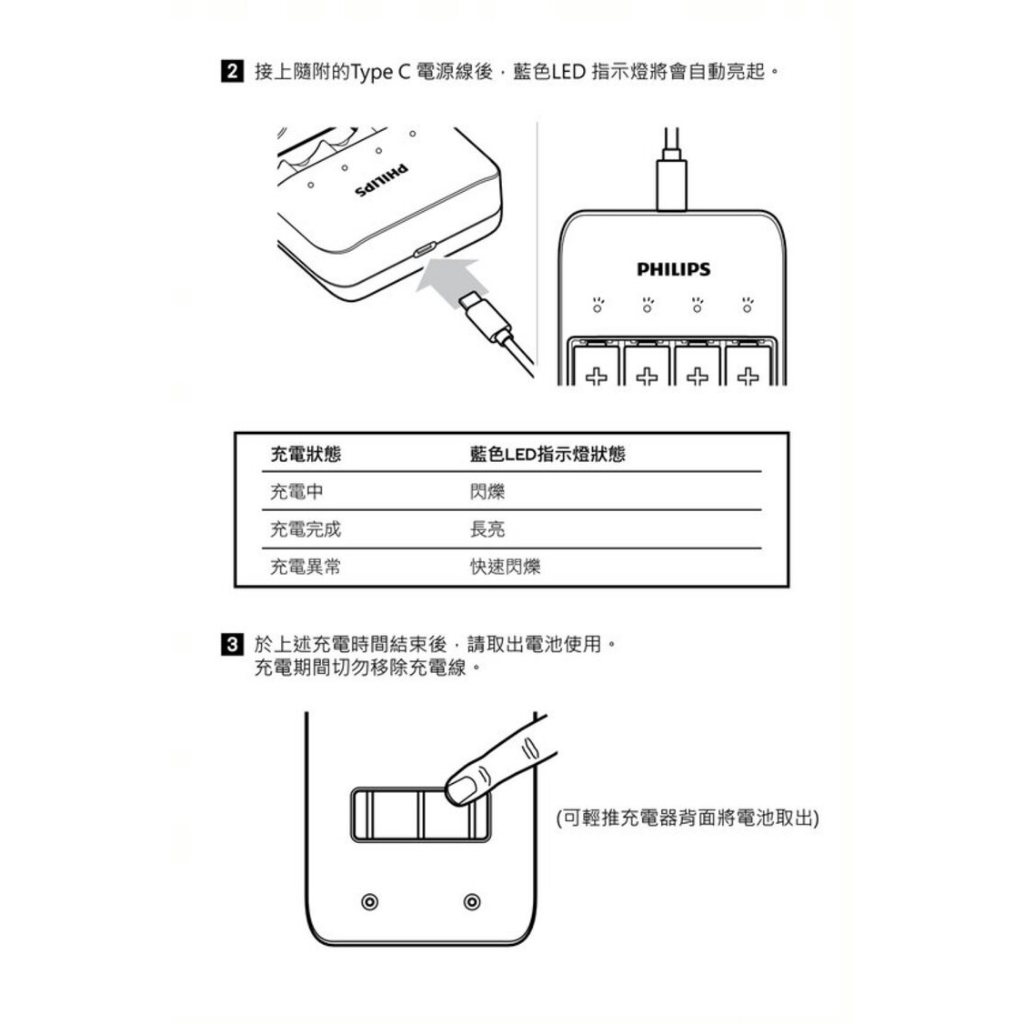 2 接上隨附的Type C 電源線後，藍色LED 指示燈將會自動亮起。

PHILIPS

PHILIPS

| 充電狀態 | 藍色LED指示燈狀態 |
|---|---|
| 充電中 | 閃爍 |
| 充電完成 | 長亮 |
| 充電異常 | 快速閃爍 |

3 於上述充電時間結束後，請取出電池使用。
充電期間切勿移除充電線。

(可輕推充電器背面將電池取出)