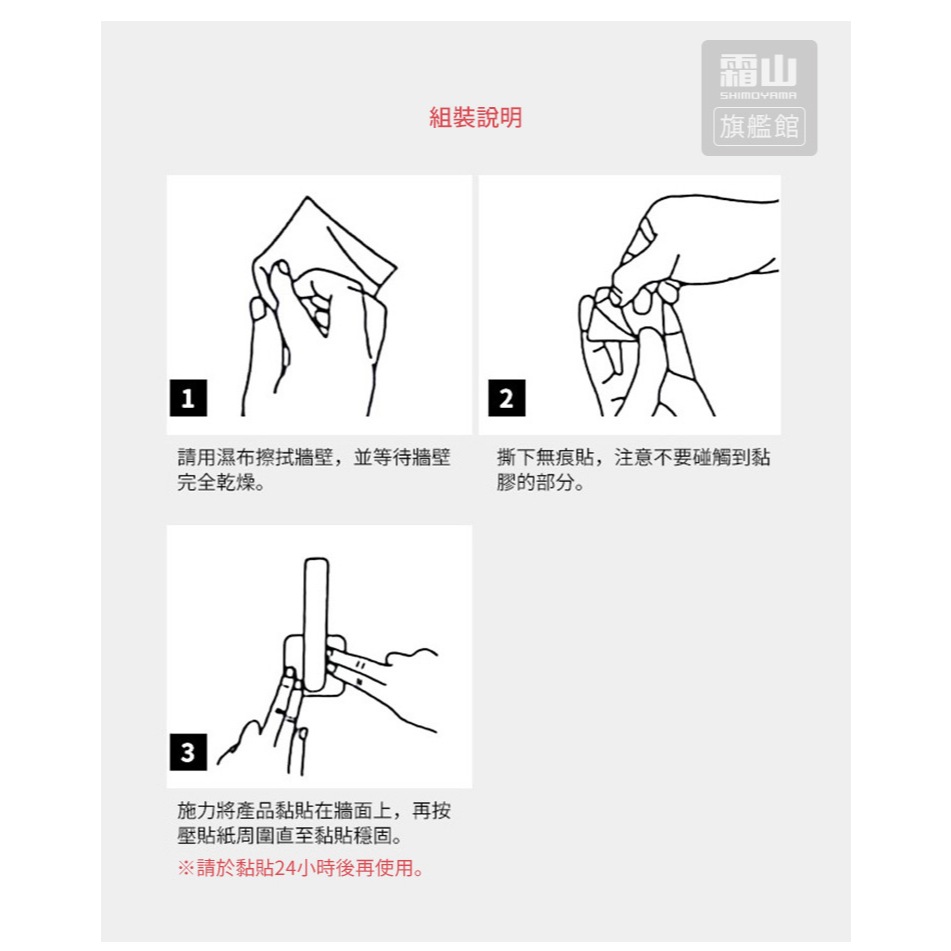 霜山
SHIMOYAMA
旗艦館

組裝說明

1

請用濕布擦拭牆壁，並等待牆壁完全乾燥。

2

撕下無痕貼，注意不要碰觸到黏膠的部分。

3

施力將產品黏貼在牆面上，再按壓貼紙周圍直至黏貼穩固。
※請於黏貼24小時後再使用。