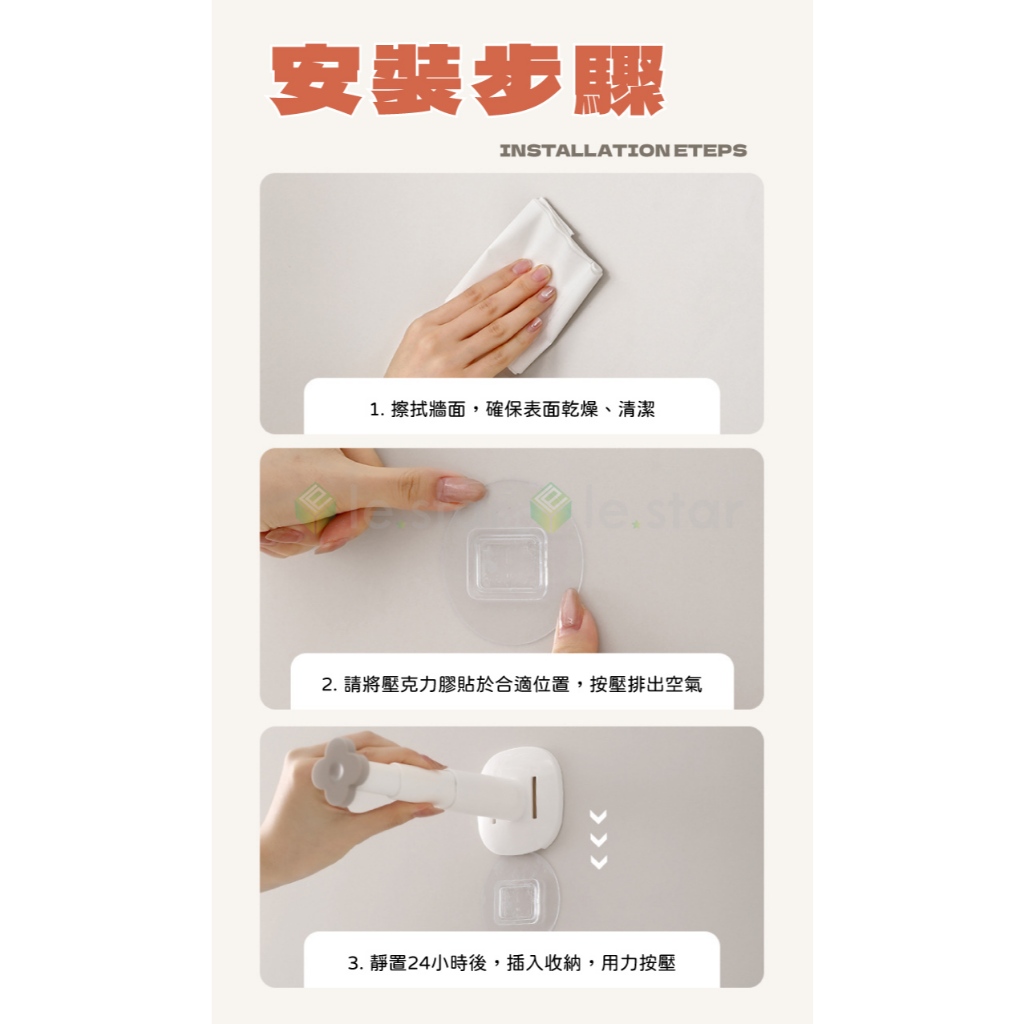 安裝步驟

INSTALLATION ETEPS

1. 擦拭牆面，確保表面乾燥、清潔

le.star le.star

2. 請將壓克力膠貼於合適位置，按壓排出空氣

3. 靜置24小時後，插入收納，用力按壓