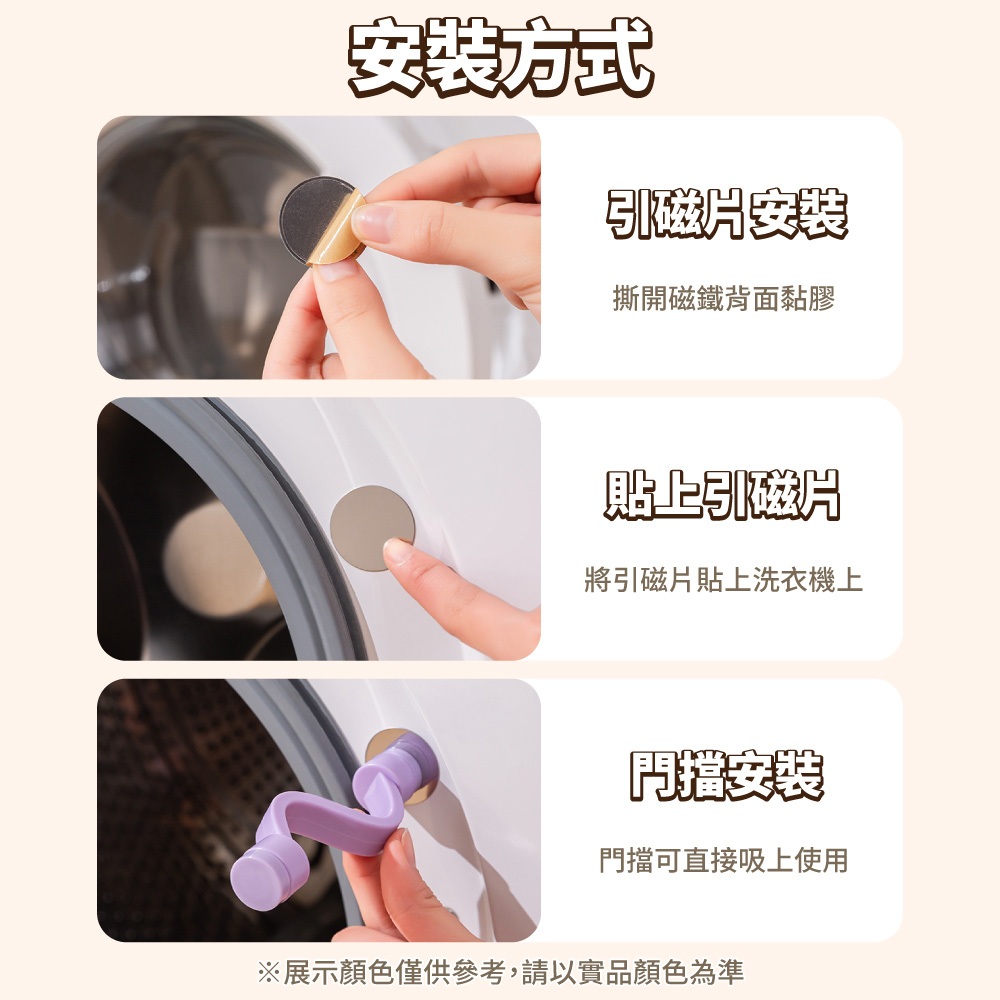 安裝方式

引磁片安裝

撕開磁鐵背面黏膠

貼上引磁片

將引磁片貼上洗衣機上

門擋安裝

門擋可直接吸上使用

※展示顏色僅供參考,請以實品顏色為準