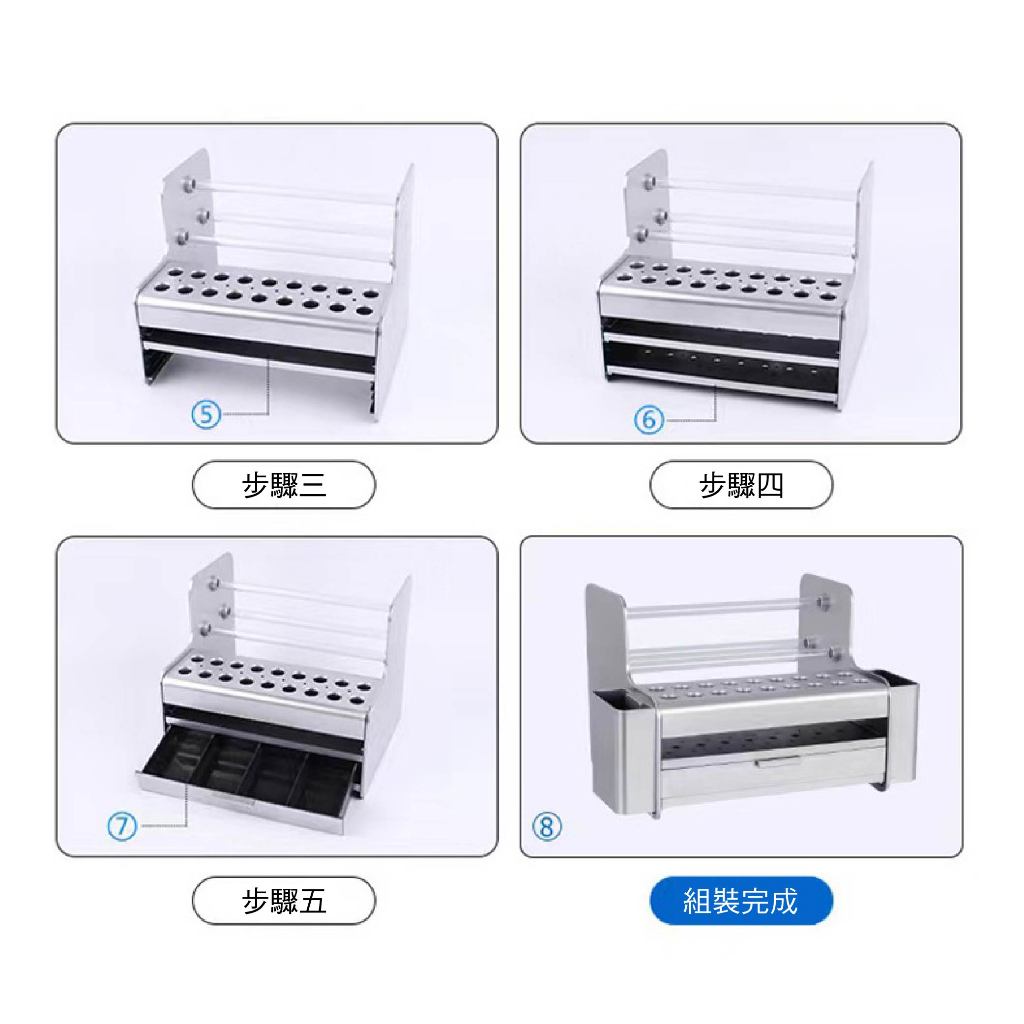 ⑤

步驟三

⑥

步驟四

⑦

步驟五

⑧

組裝完成