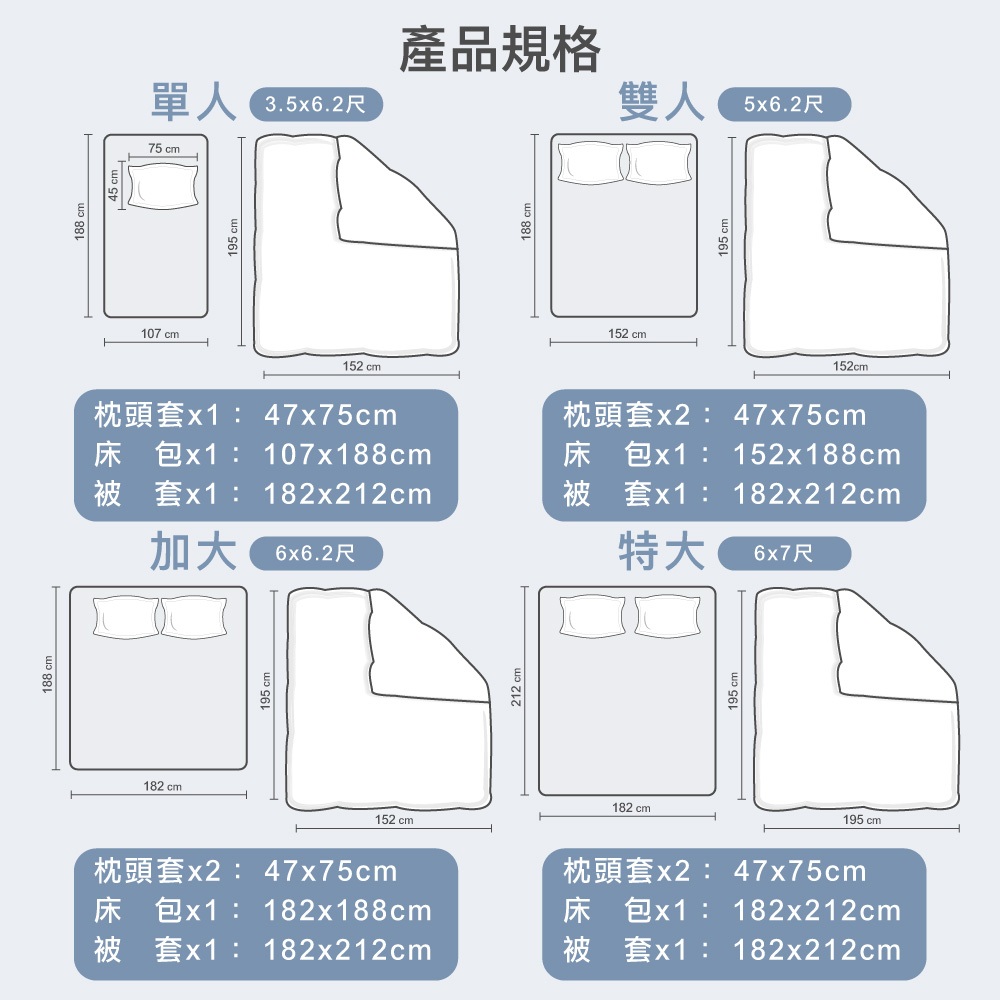 產品規格

單人 3.5x6.2尺

75 cm
45 cm
188 cm
107 cm
195 cm
152 cm

枕頭套x1： 47x75cm
床　包x1： 107x188cm
被　套x1： 182x212cm

雙人 5x6.2尺

188 cm
152 cm
195 cm
152cm

枕頭套x2： 47x75cm
床　包x1： 152x188cm
被　套x1： 182x212cm

加大 6x6.2尺

188 cm
182 cm
195 cm
152 cm

枕頭套x2： 47x75cm
床　包x1： 182x188cm
被　套x1： 182x212cm

特大 6x7尺

212 cm
182 cm
195 cm
195 cm

枕頭套x2： 47x75cm
床　包x1： 182x212cm
被　套x1： 182x212cm