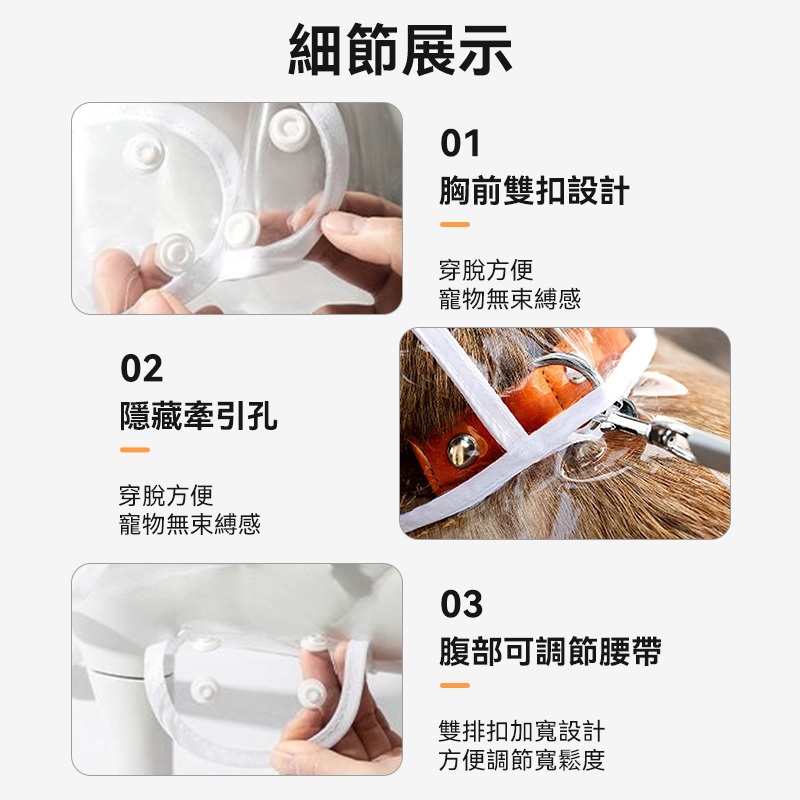 細節展示

01
胸前雙扣設計

穿脫方便
寵物無束縛感

02
隱藏牽引孔

穿脫方便
寵物無束縛感

03
腹部可調節腰帶

雙排扣加寬設計
方便調節寬鬆度