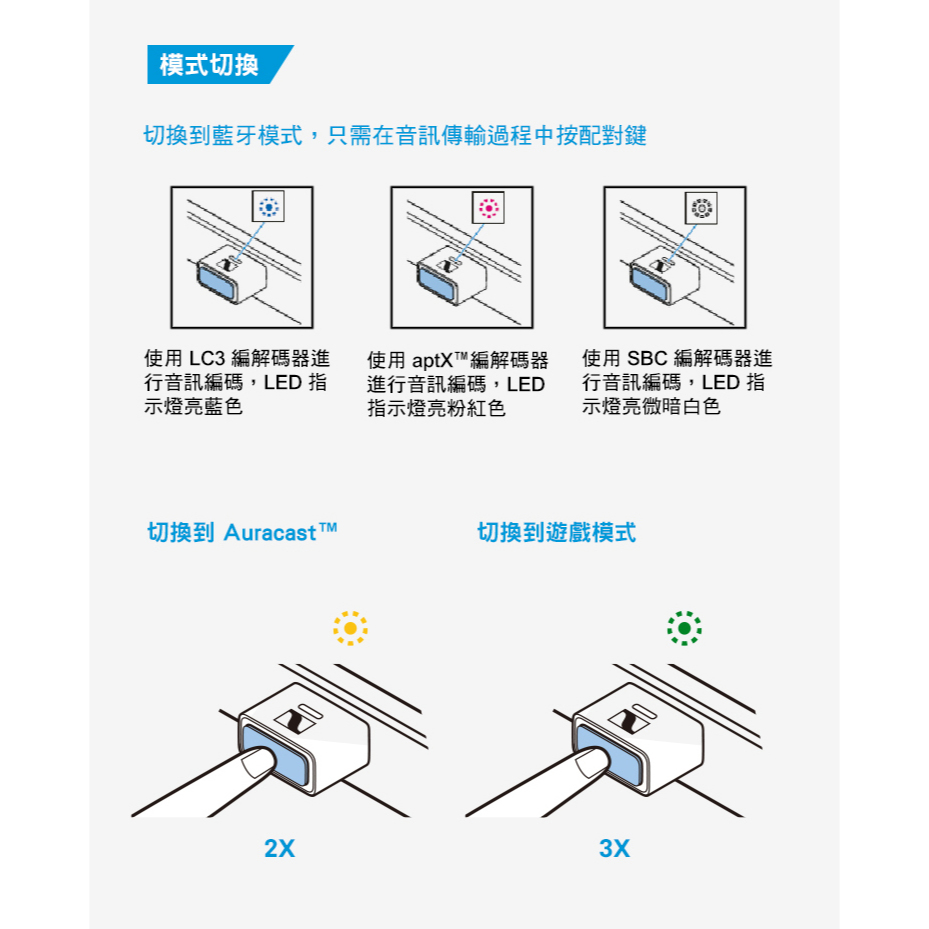 模式切換

切換到藍牙模式，只需在音訊傳輸過程中按配對鍵

使用 LC3 編解碼器進行音訊編碼，LED 指示燈亮藍色

使用 aptX™編解碼器進行音訊編碼，LED 指示燈亮粉紅色

使用 SBC 編解碼器進行音訊編碼，LED 指示燈亮微暗白色

切換到 Auracast™

切換到遊戲模式

2X

3X