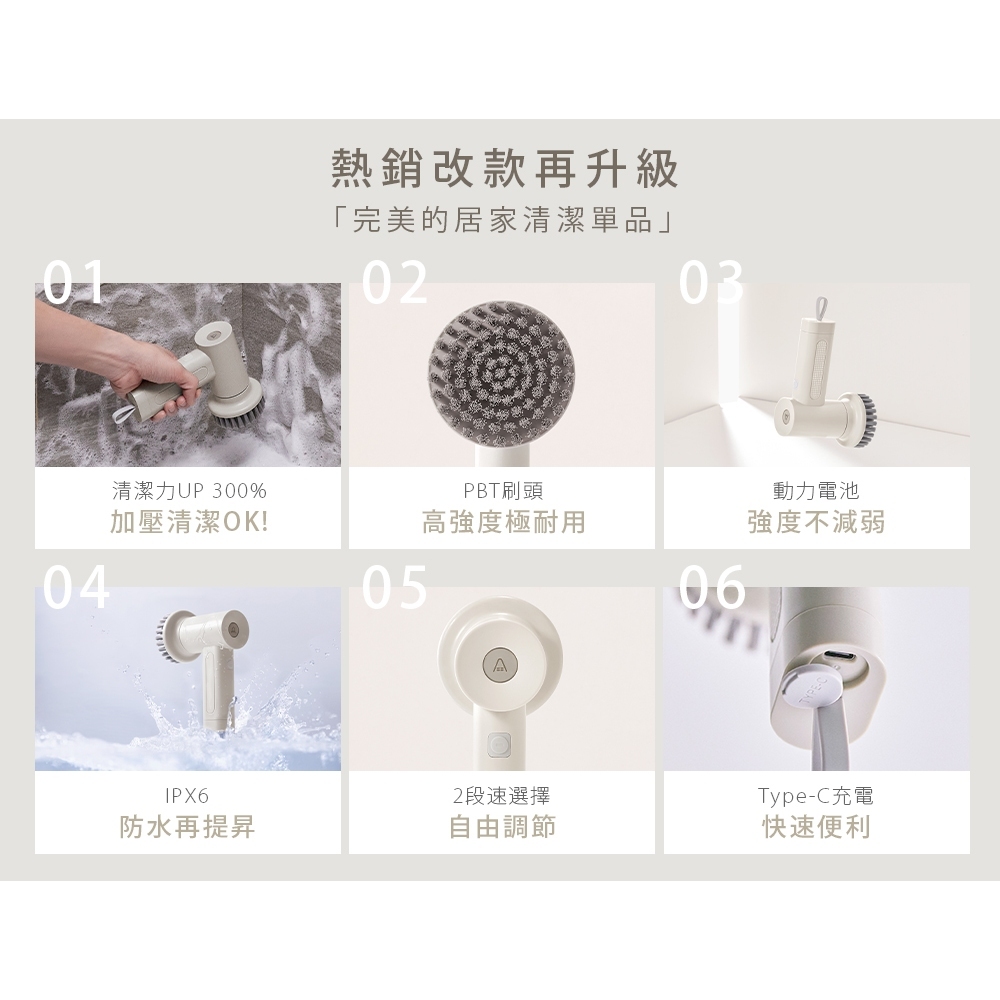 熱銷改款再升級

「完美的居家清潔單品」

01

清潔力UP 300%
加壓清潔OK!

02

PBT刷頭
高強度極耐用

03

動力電池
強度不減弱

04

IPX6
防水再提昇

05

2段速選擇
自由調節

06

Type-C充電
快速便利