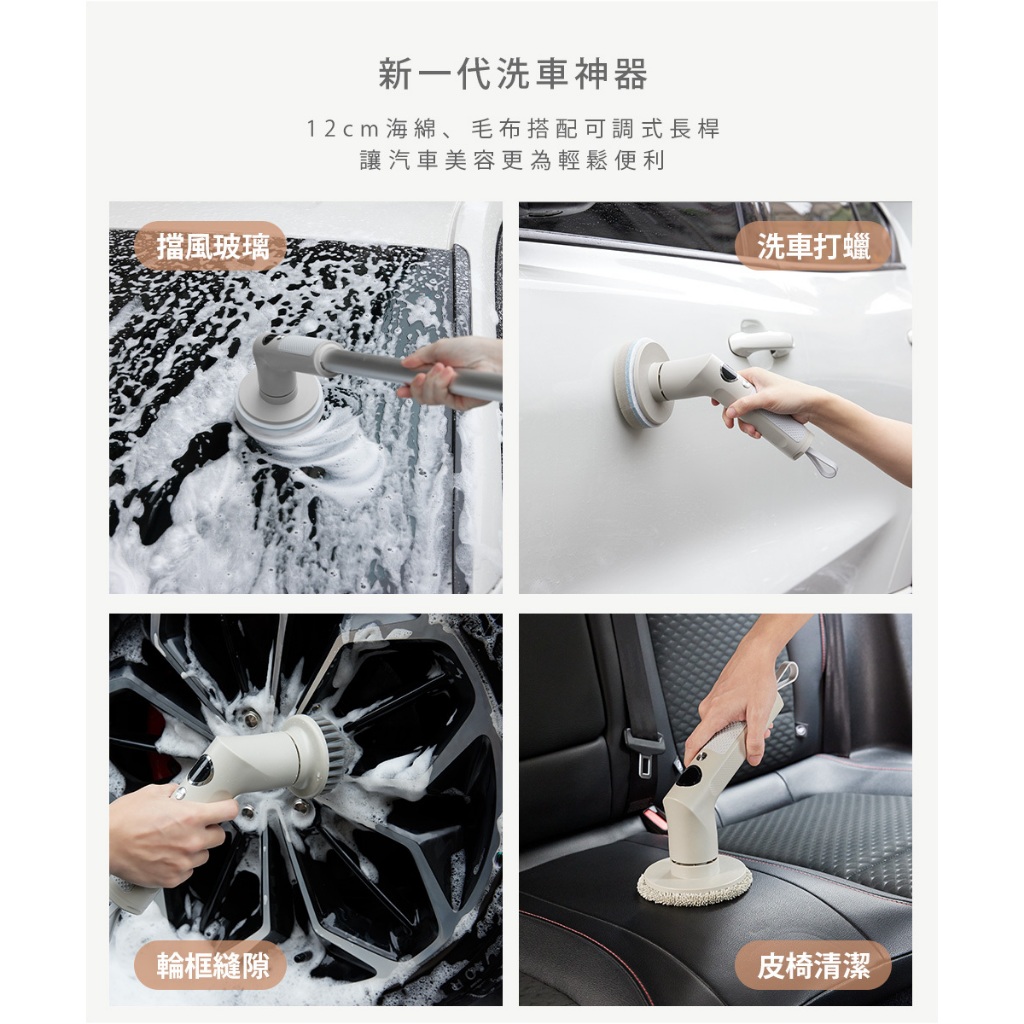 新一代洗車神器

12cm海綿、毛布搭配可調式長桿
讓汽車美容更為輕鬆便利

擋風玻璃

洗車打蠟

輪框縫隙

皮椅清潔