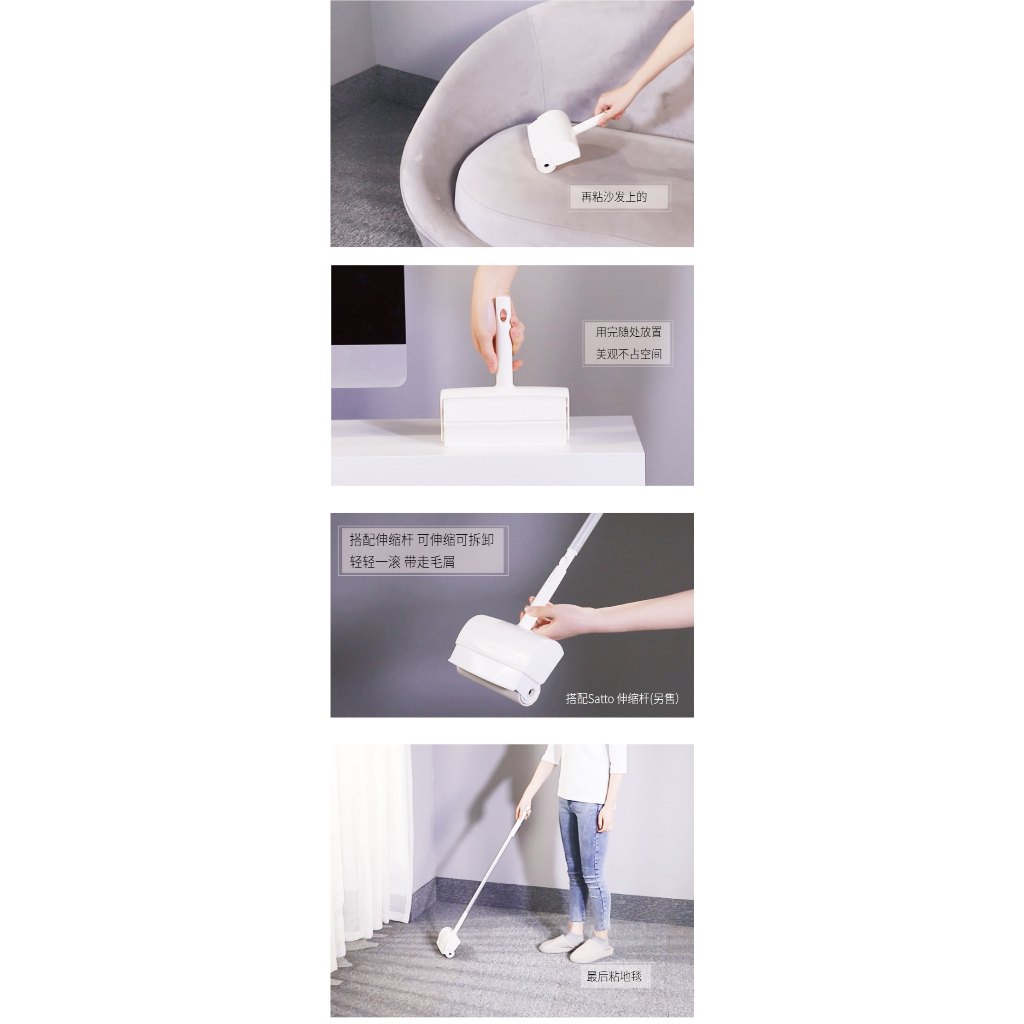 再粘沙发上的

用完随处放置
美观不占空间

搭配伸缩杆 可伸缩可拆卸
轻轻一滚 带走毛屑

搭配Satto 伸缩杆(另售)

最后粘地毯