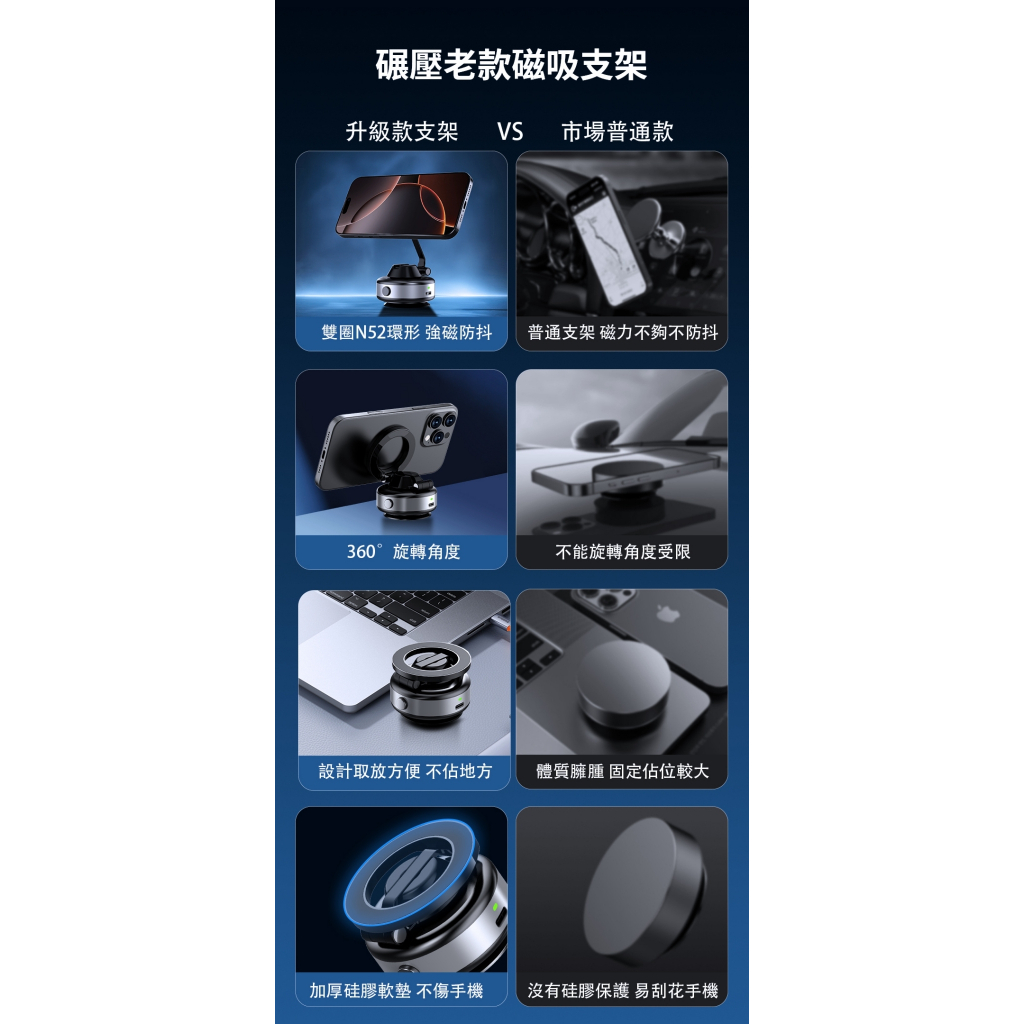 碾壓老款磁吸支架

升級款支架 VS 市場普通款

雙圈N52環形 強磁防抖

普通支架 磁力不夠不防抖

360° 旋轉角度

不能旋轉角度受限

設計取放方便 不佔地方

體質臃腫 固定佔位較大

加厚硅膠軟墊 不傷手機

沒有硅膠保護 易刮花手機