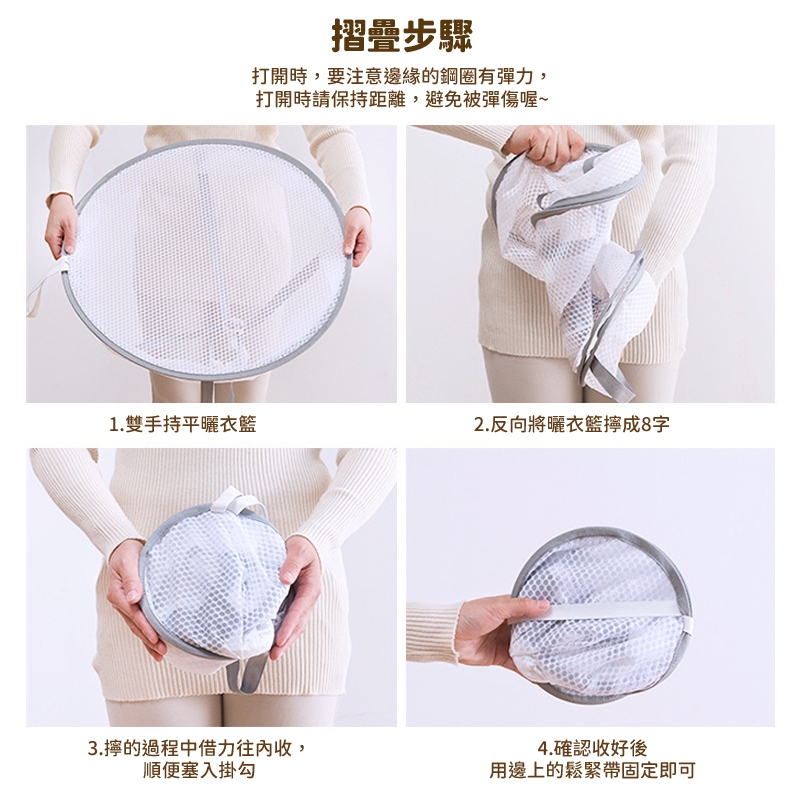 摺疊步驟

打開時，要注意邊緣的鋼圈有彈力，
打開時請保持距離，避免被彈傷喔~

1.雙手持平曬衣籃

2.反向將曬衣籃擰成8字

3.擰的過程中借力往內收，
順便塞入掛勾

4.確認收好後
用邊上的鬆緊帶固定即可