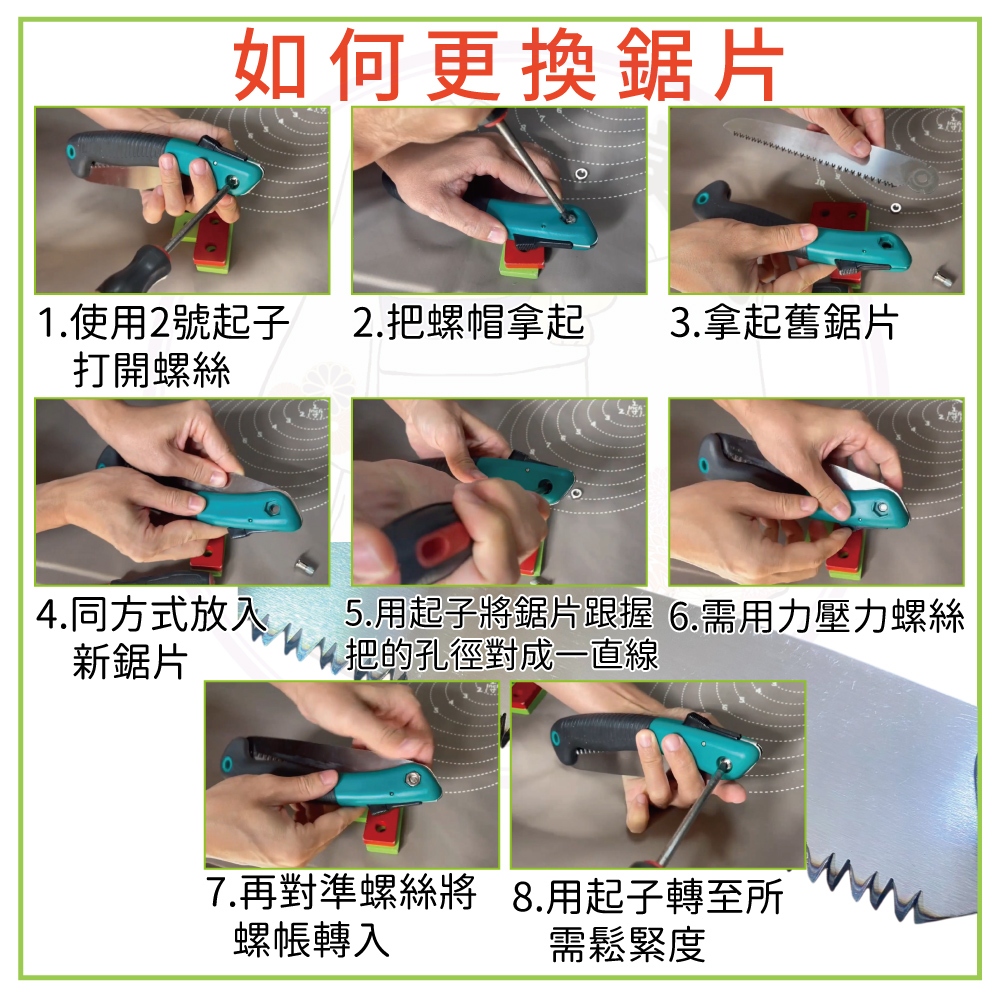 如何更換鋸片

1.使用2號起子打開螺絲

2.把螺帽拿起

3.拿起舊鋸片

4.同方式放入新鋸片

5.用起子將鋸片跟握把的孔徑對成一直線

6.需用力壓力螺絲

7.再對準螺絲將螺帳轉入

8.用起子轉至所需鬆緊度