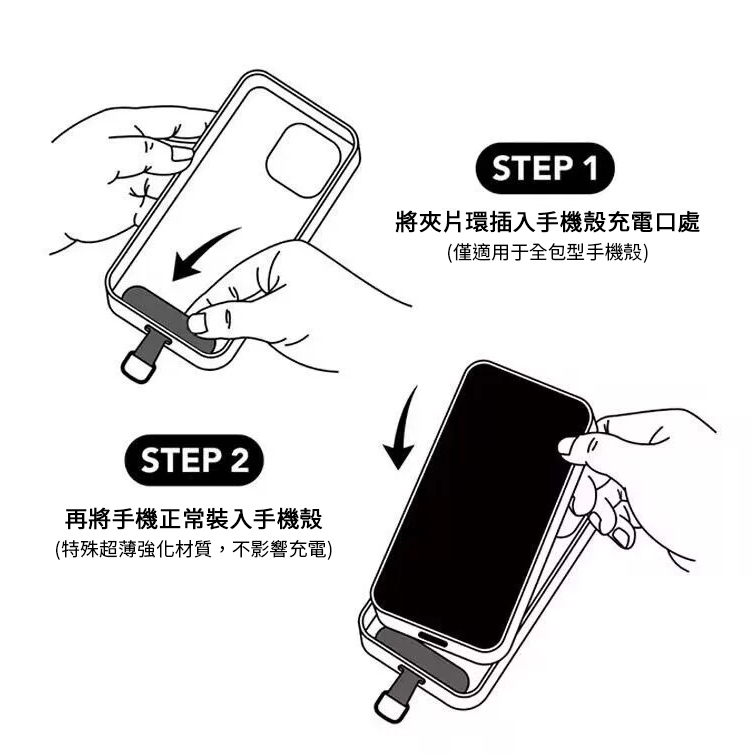 STEP 1

將夾片環插入手機殼充電口處
(僅適用于全包型手機殼)

STEP 2

再將手機正常裝入手機殼
(特殊超薄強化材質，不影響充電)