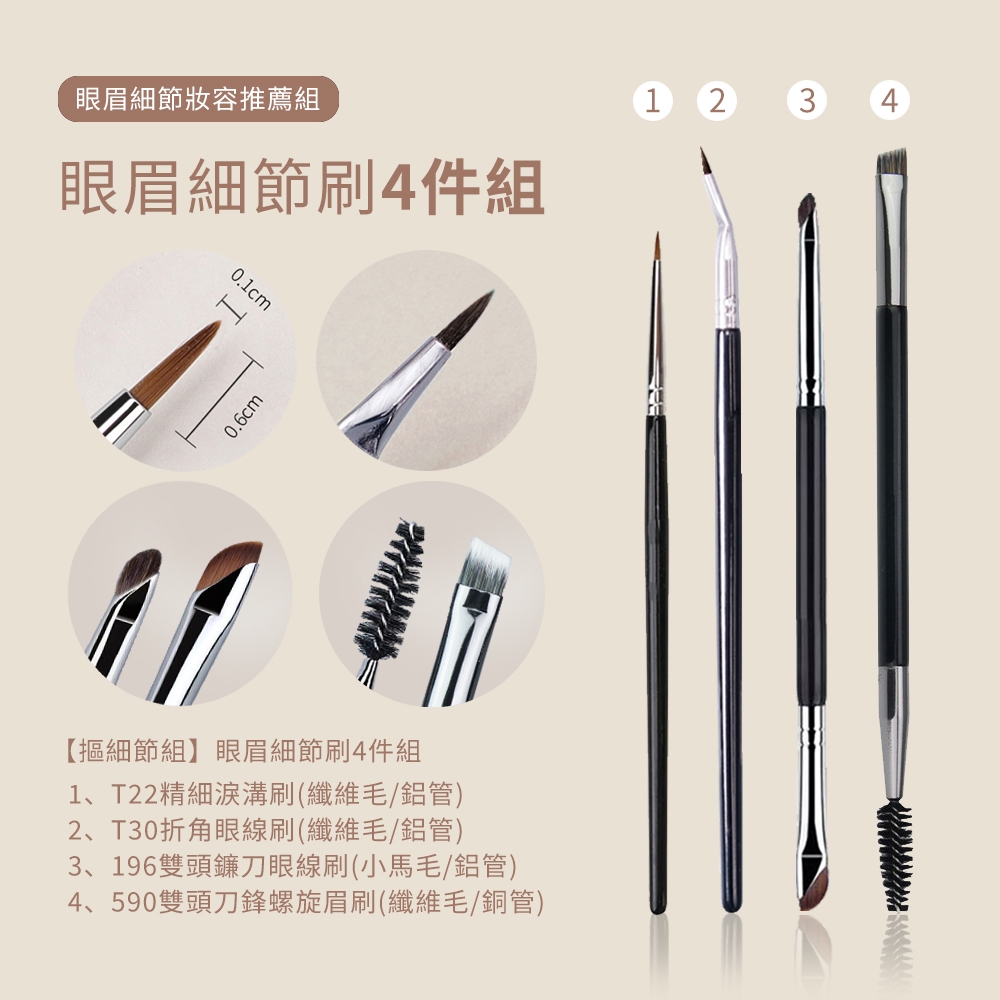 眼眉細節妝容推薦組

眼眉細節刷4件組

1 2 3 4

0.1cm

0.6cm

【摳細節組】眼眉細節刷4件組

1、T22精細淚溝刷(纖維毛/鋁管)
2、T30折角眼線刷(纖維毛/鋁管)
3、196雙頭鐮刀眼線刷(小馬毛/鋁管)
4、590雙頭刀鋒螺旋眉刷(纖維毛/銅管)