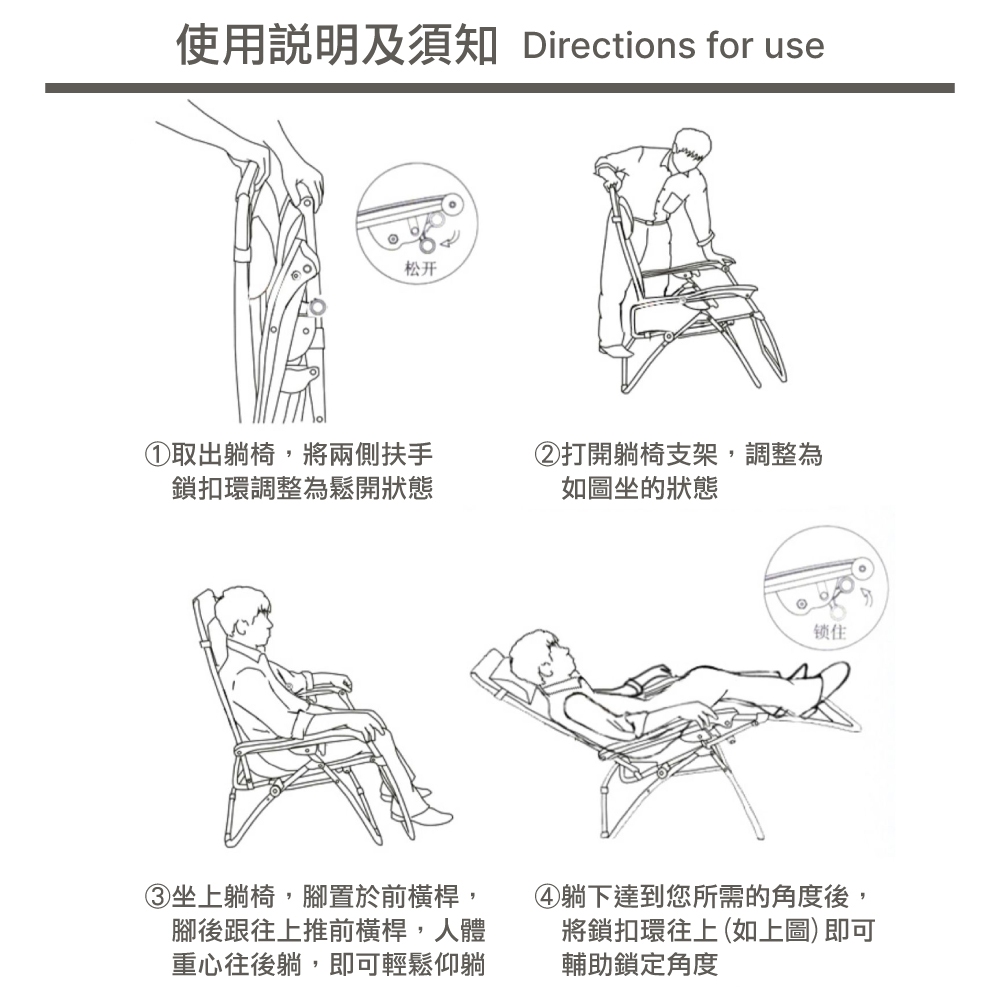 使用說明及須知 Directions for use

松开

①取出躺椅，將兩側扶手鎖扣環調整為鬆開狀態

②打開躺椅支架，調整為如圖坐的狀態

锁住

③坐上躺椅，腳置於前橫桿，腳後跟往上推前橫桿，人體重心往後躺，即可輕鬆仰躺

④躺下達到您所需的角度後，將鎖扣環往上(如上圖)即可輔助鎖定角度