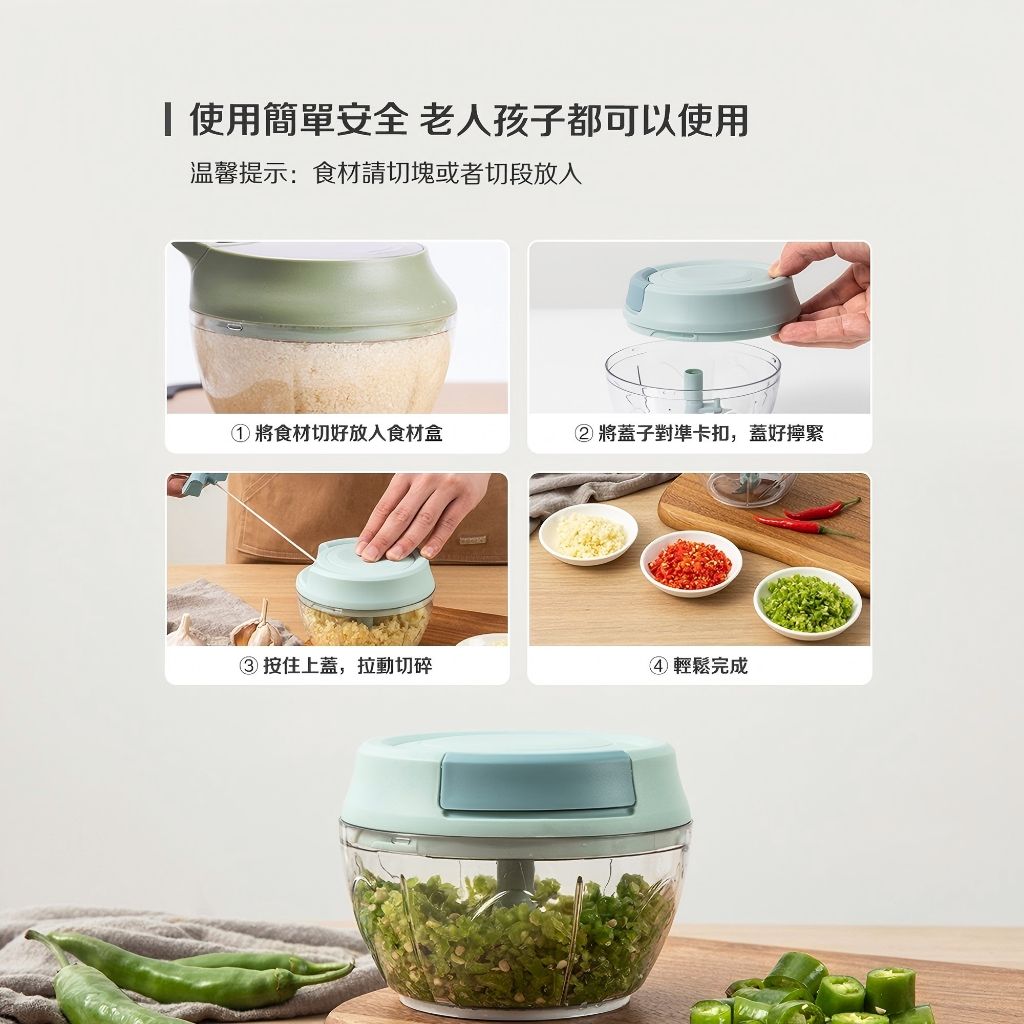 使用簡單安全 老人孩子都可以使用

温馨提示：食材請切塊或者切段放入

① 將食材切好放入食材盒

② 將蓋子對準卡扣，蓋好擰緊

③ 按住上蓋，拉動切碎

④ 輕鬆完成