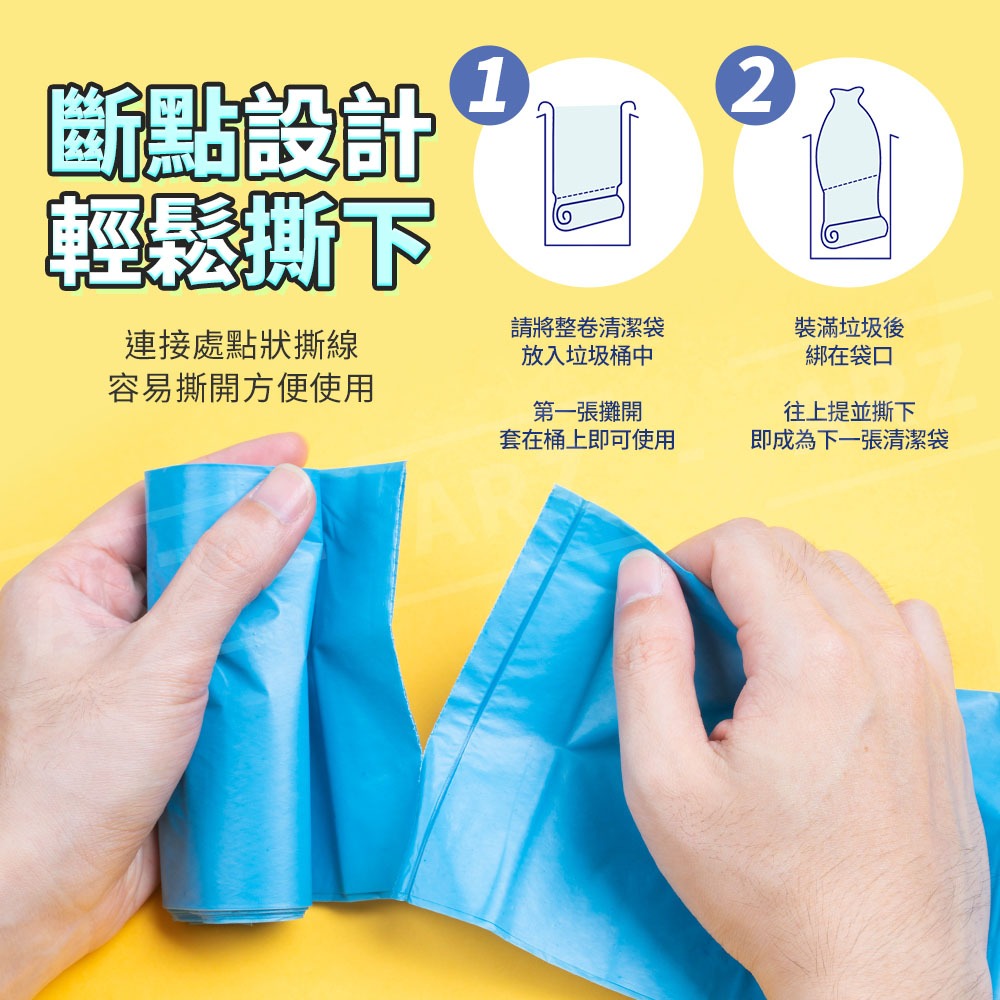 斷點設計
輕鬆撕下

連接處點狀撕線
容易撕開方便使用

1

請將整卷清潔袋
放入垃圾桶中

第一張攤開
套在桶上即可使用

2

裝滿垃圾後
綁在袋口

往上提並撕下
即成為下一張清潔袋