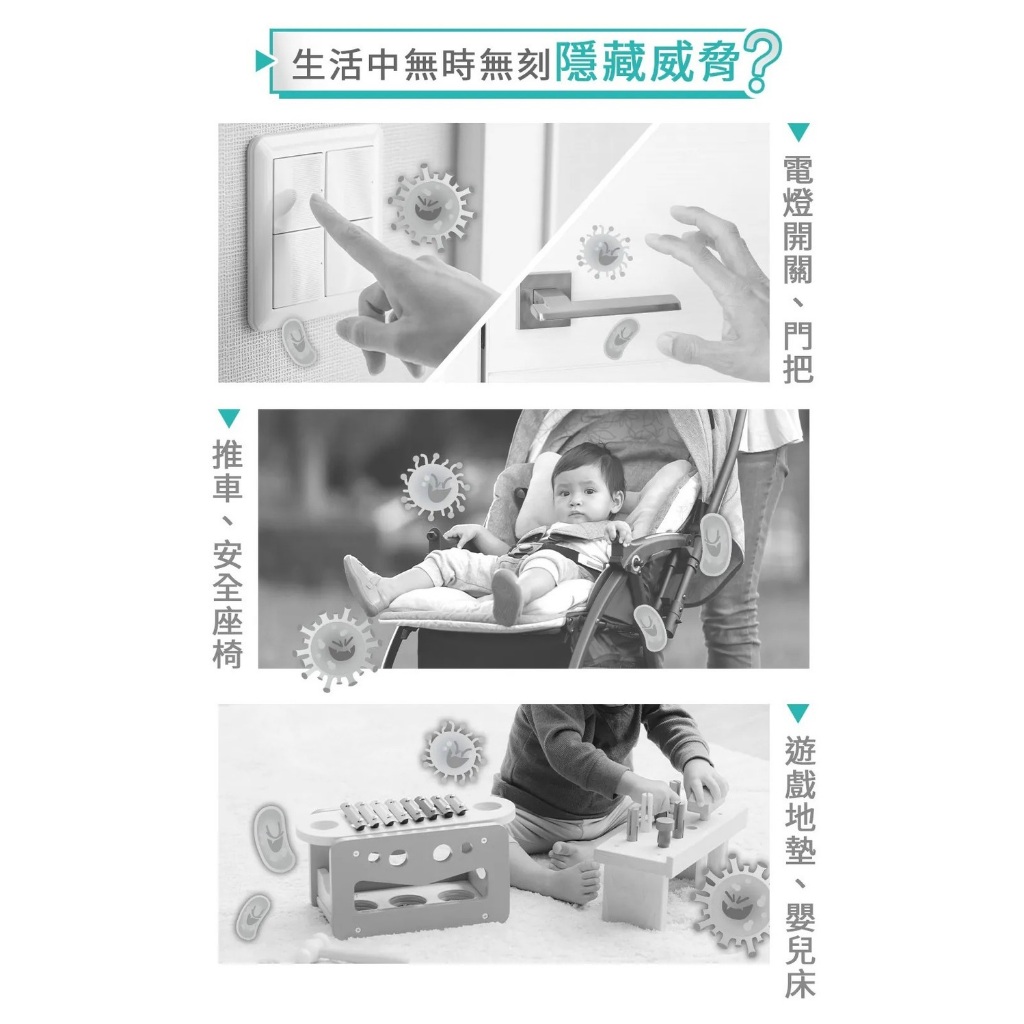 生活中無時無刻隱藏威脅?

電燈開關、門把

推車、安全座椅

遊戲地墊、嬰兒床