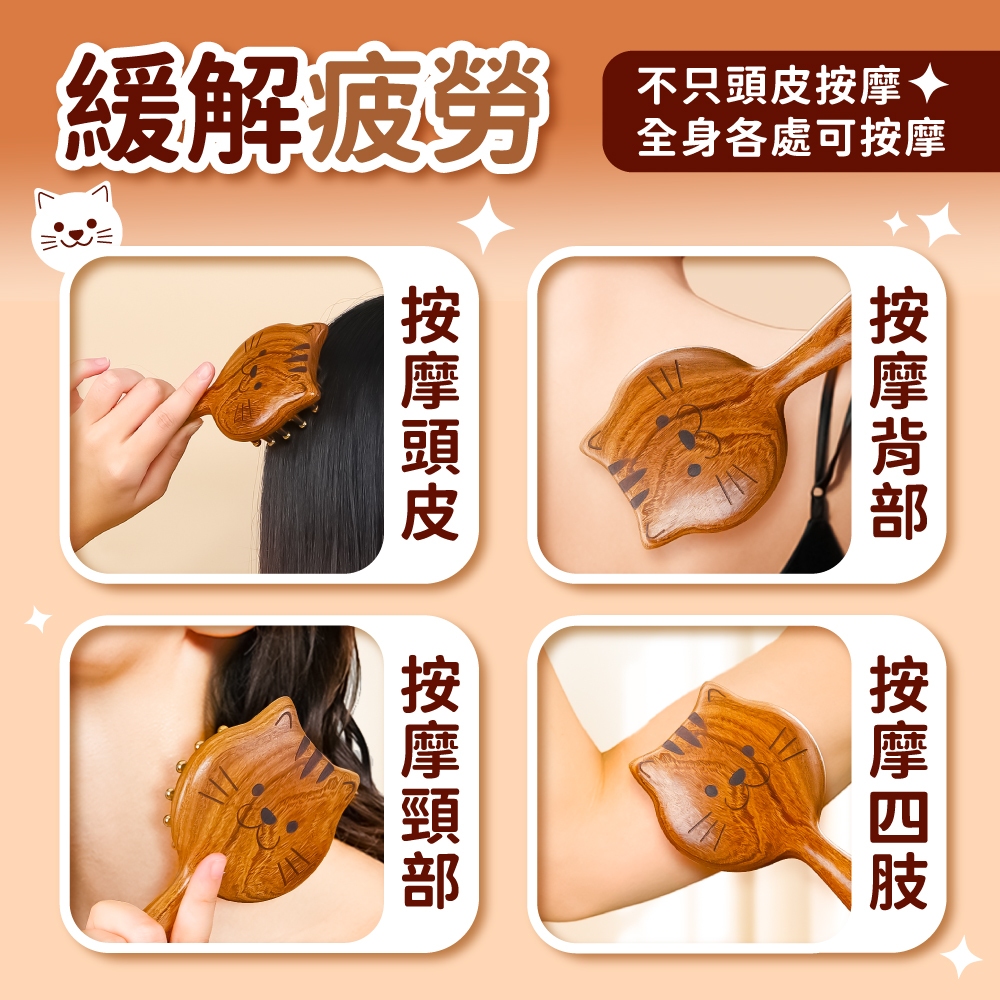 緩解疲勞

不只頭皮按摩
全身各處可按摩

按摩頭皮

按摩背部

按摩頸部

按摩四肢