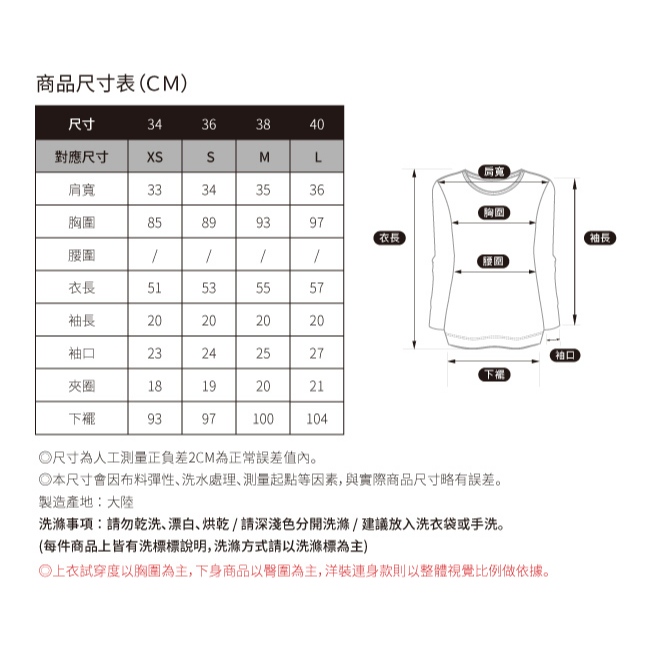 商品尺寸表(CM)

| 尺寸 | 34 | 36 | 38 | 40 |
|---|---|---|---|---|
| 對應尺寸 | XS | S | M | L |
| 肩寬 | 33 | 34 | 35 | 36 |
| 胸圍 | 85 | 89 | 93 | 97 |
| 腰圍 | / | / | / | / |
| 衣長 | 51 | 53 | 55 | 57 |
| 袖長 | 20 | 20 | 20 | 20 |
| 袖口 | 23 | 24 | 25 | 27 |
| 夾圈 | 18 | 19 | 20 | 21 |
| 下襬 | 93 | 97 | 100 | 104 |

肩寬
胸圍
衣長
袖長
腰圍
袖口
下襬

◎尺寸為人工測量正負差2CM為正常誤差值內。
◎本尺寸會因布料彈性、洗水處理、測量起點等因素,與實際商品尺寸略有誤差。
製造產地:大陸
洗滌事項:請勿乾洗、漂白、烘乾 / 請深淺色分開洗滌 / 建議放入洗衣袋或手洗。
(每件商品上皆有洗標標說明,洗滌方式請以洗滌標為主)
◎上衣試穿度以胸圍為主,下身商品以臀圍為主,洋裝連身款則以整體視覺比例做依據。