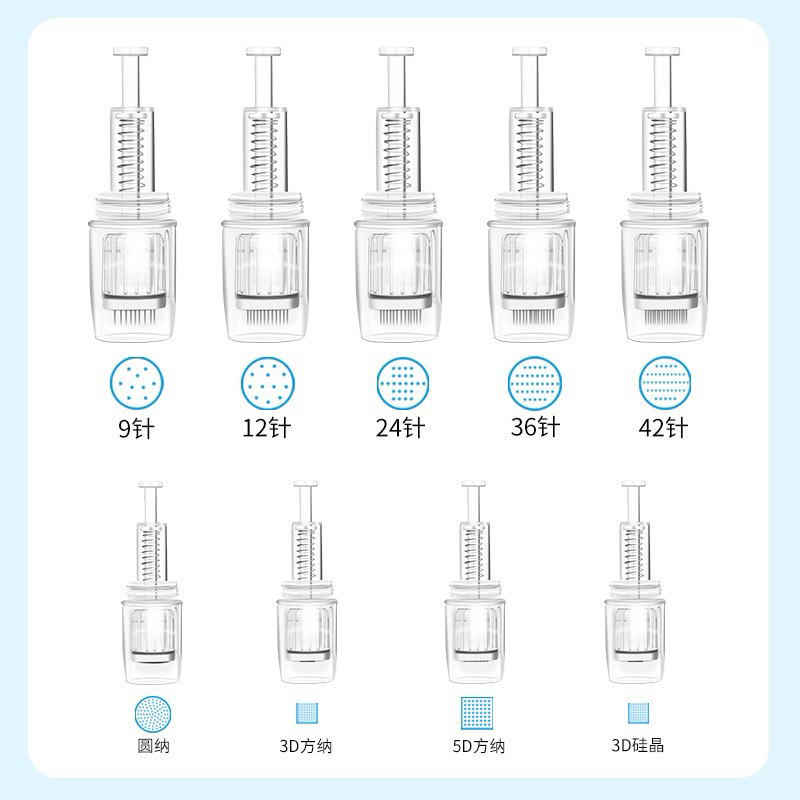 9针

12针

24针

36针

42针

圆纳

3D方纳

5D方纳

3D硅晶