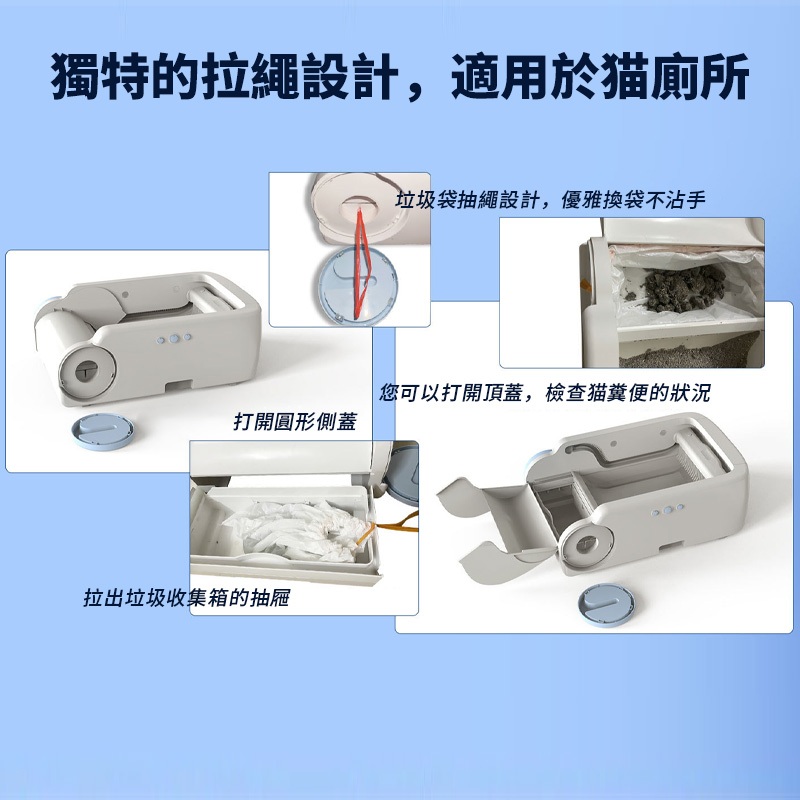 獨特的拉繩設計，適用於猫廁所

垃圾袋抽繩設計，優雅換袋不沾手

您可以打開頂蓋，檢查猫糞便的狀況

打開圓形側蓋

拉出垃圾收集箱的抽屜