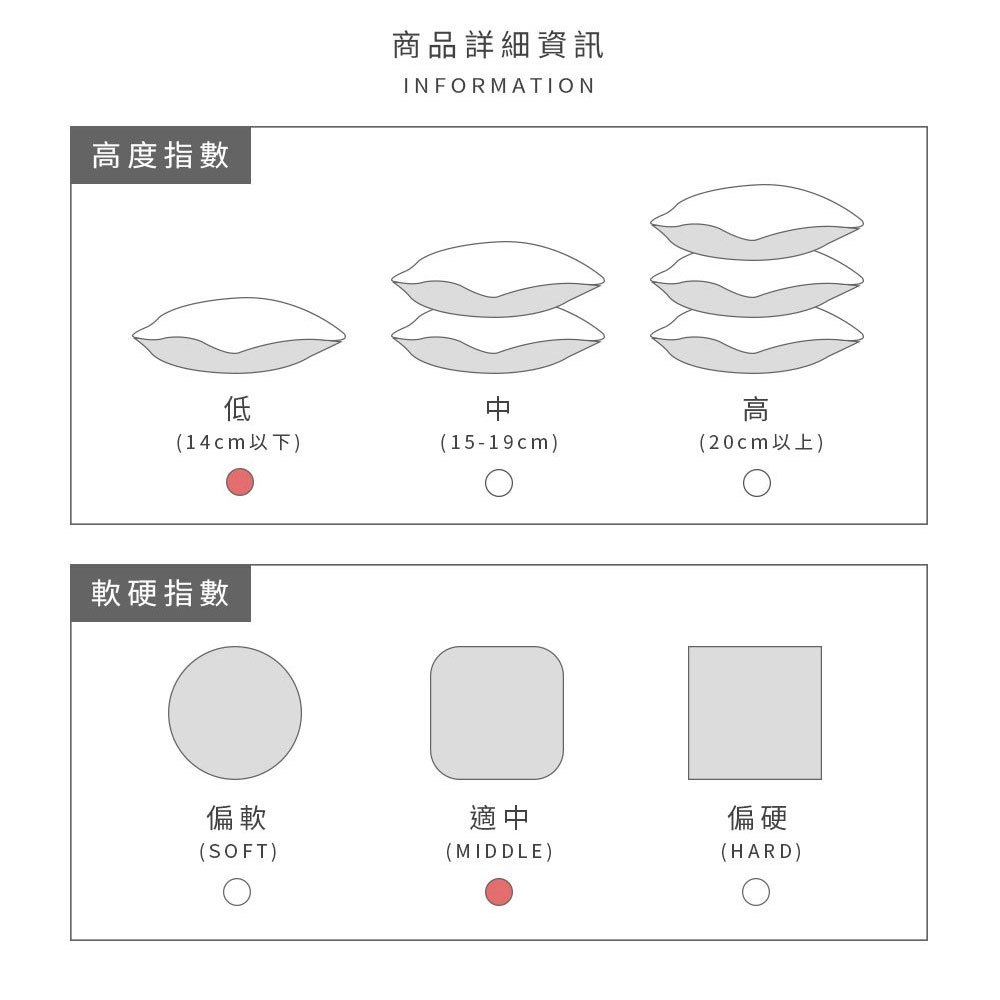 商品詳細資訊
INFORMATION

高度指數

低
(14cm以下)

中
(15-19cm)

高
(20cm以上)

軟硬指數

偏軟
(SOFT)

適中
(MIDDLE)

偏硬
(HARD)