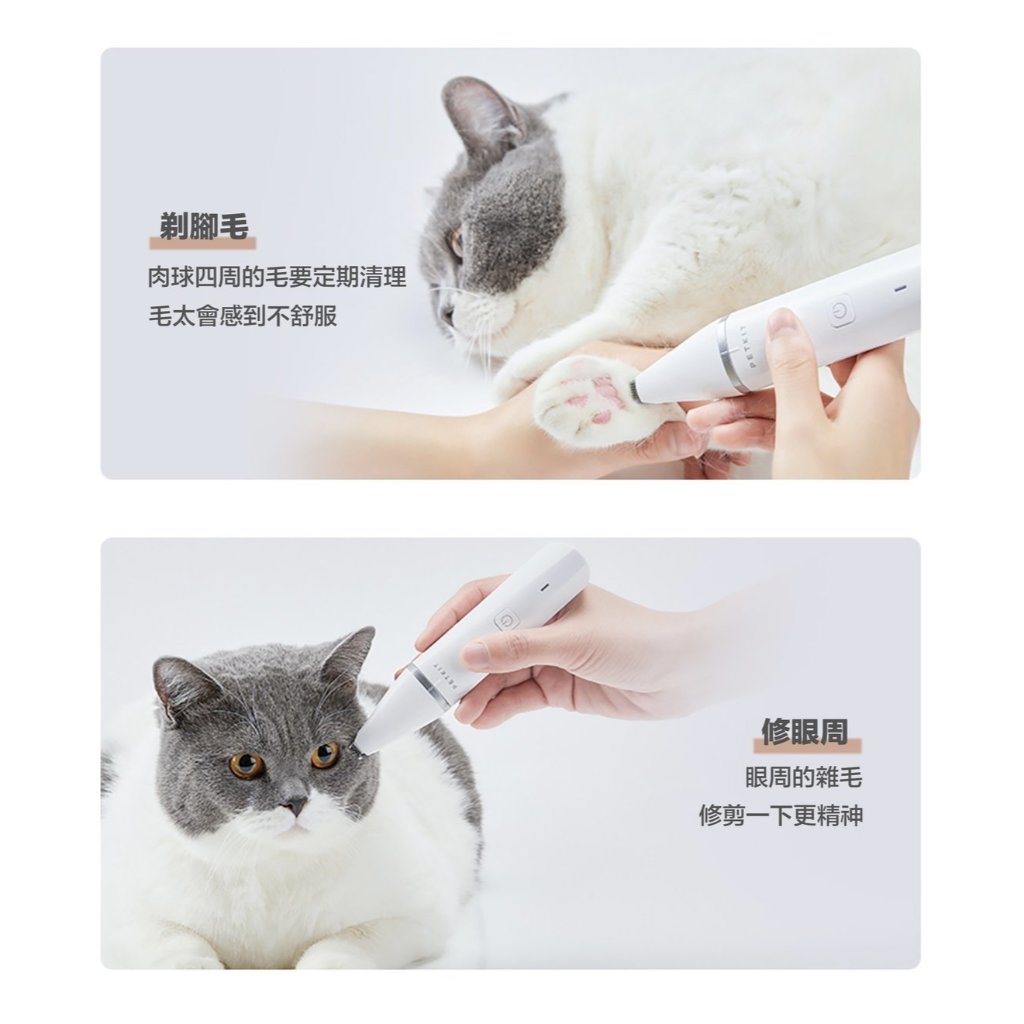 剃腳毛
肉球四周的毛要定期清理
毛太會感到不舒服

PETKIT

PETKIT

修眼周
眼周的雜毛
修剪一下更精神