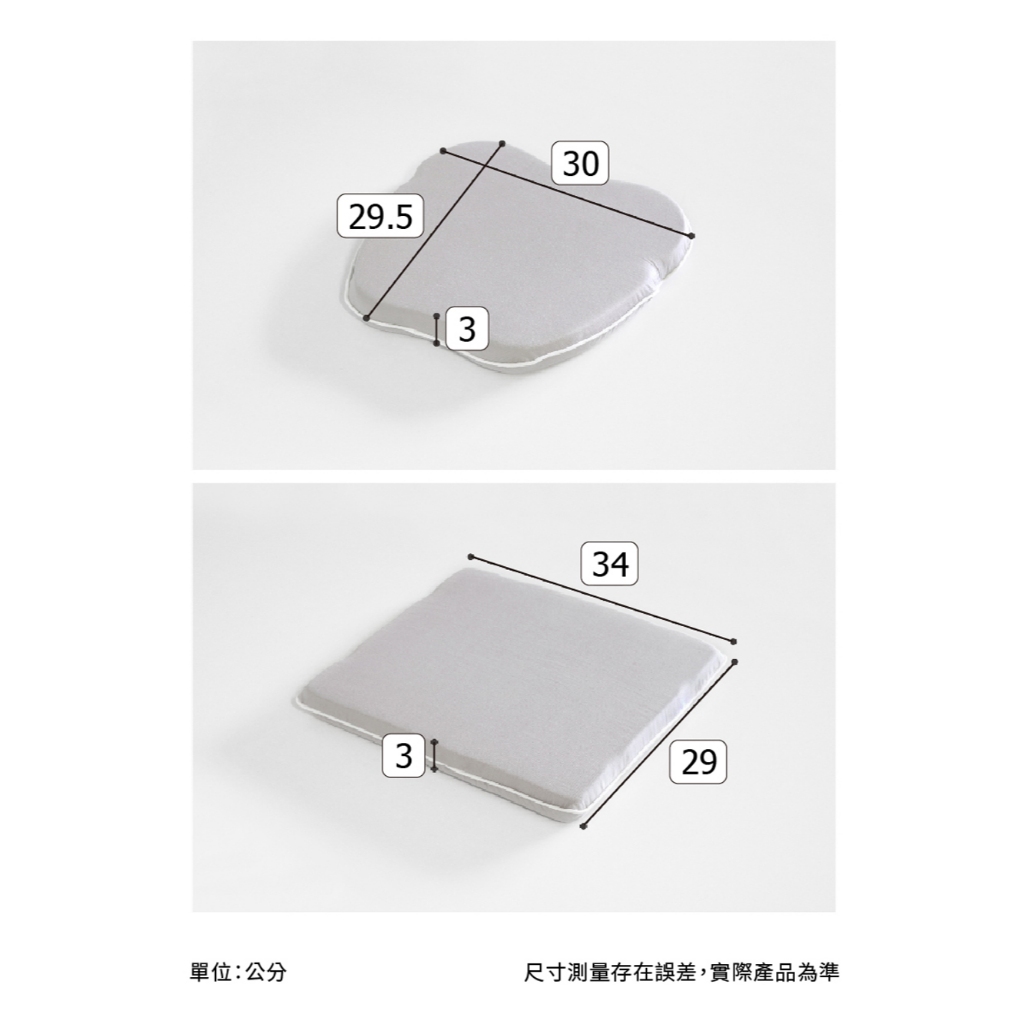 30

29.5

3

34

3

29

單位:公分

尺寸測量存在誤差,實際產品為準