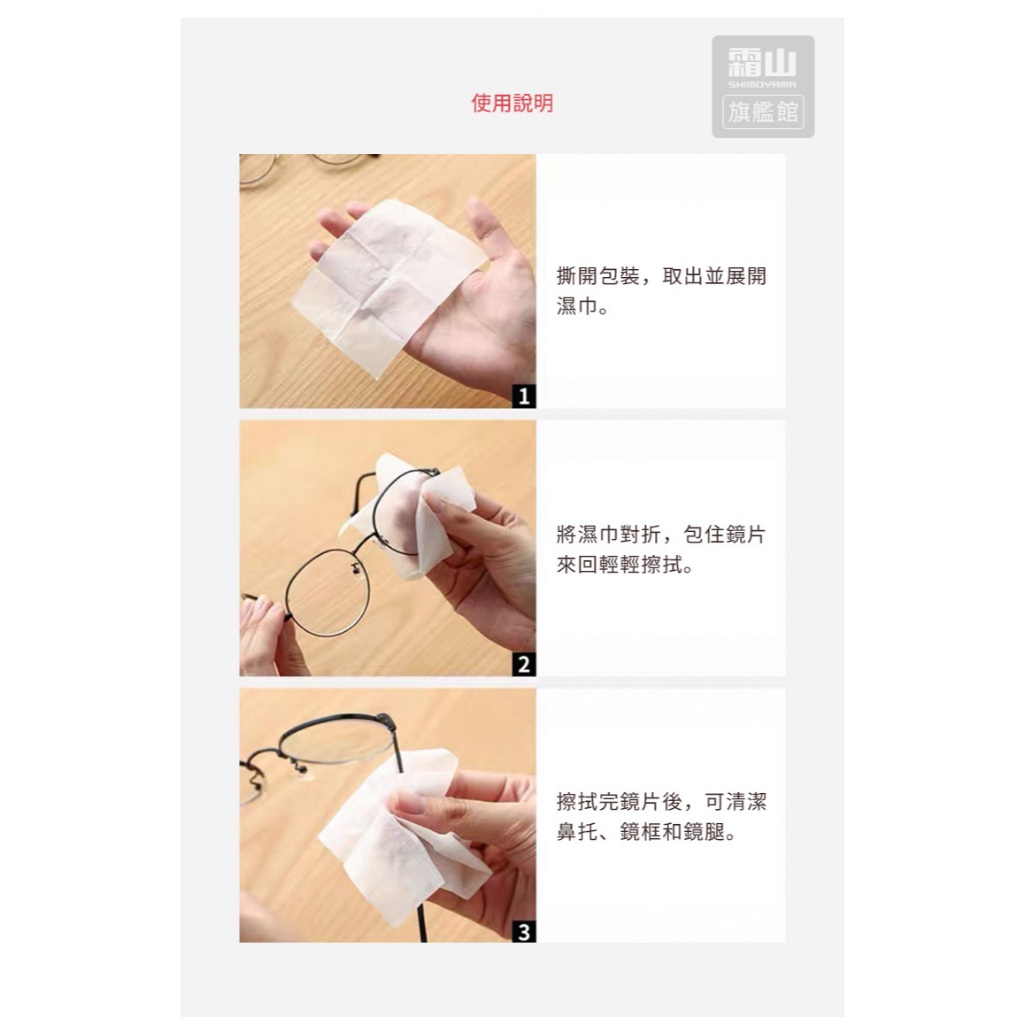 霜山
SHIMOYAMA
旗艦館

使用說明

1

撕開包裝，取出並展開濕巾。

2

將濕巾對折，包住鏡片來回輕輕擦拭。

3

擦拭完鏡片後，可清潔鼻托、鏡框和鏡腿。