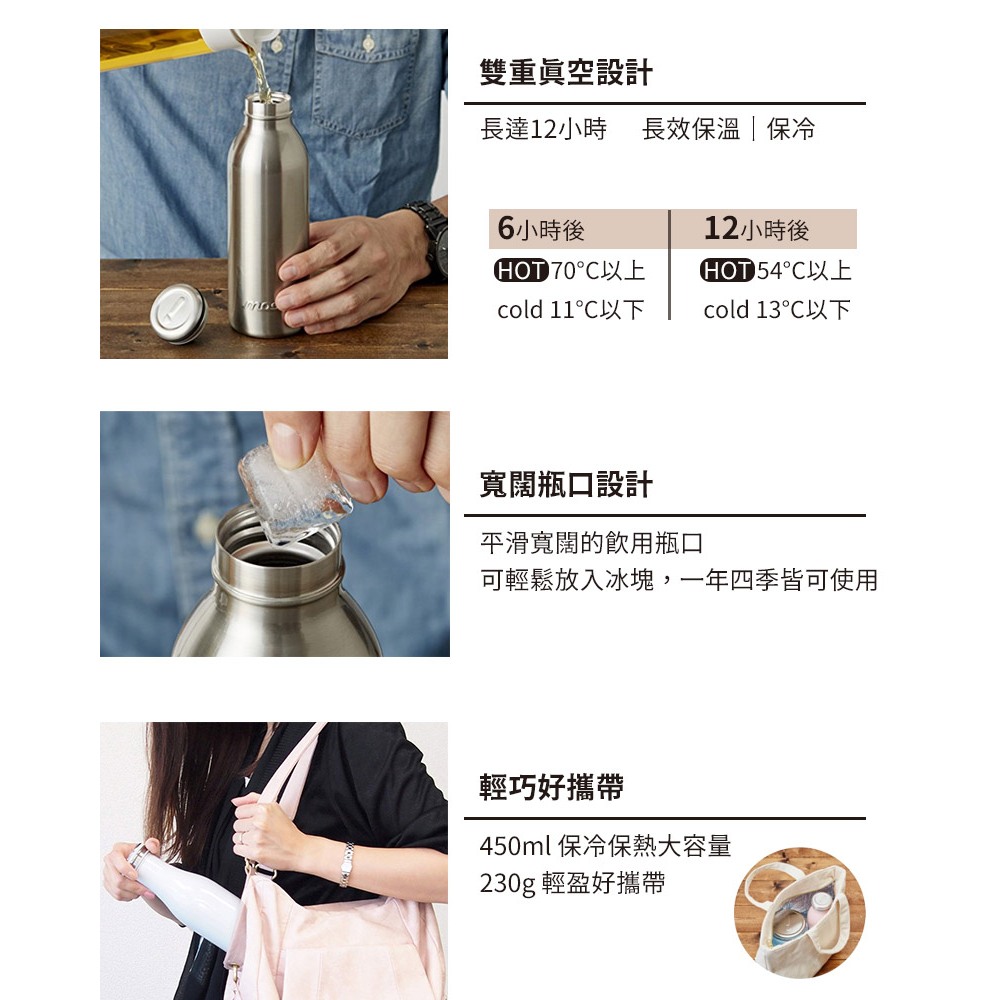 雙重真空設計

長達12小時　長效保溫｜保冷

| 6小時後 | 12小時後 |
|---|---|
| HOT 70°C以上 | HOT 54°C以上 |
| cold 11°C以下 | cold 13°C以下 |

寬闊瓶口設計

平滑寬闊的飲用瓶口
可輕鬆放入冰塊，一年四季皆可使用

輕巧好攜帶

450ml 保冷保熱大容量
230g 輕盈好攜帶