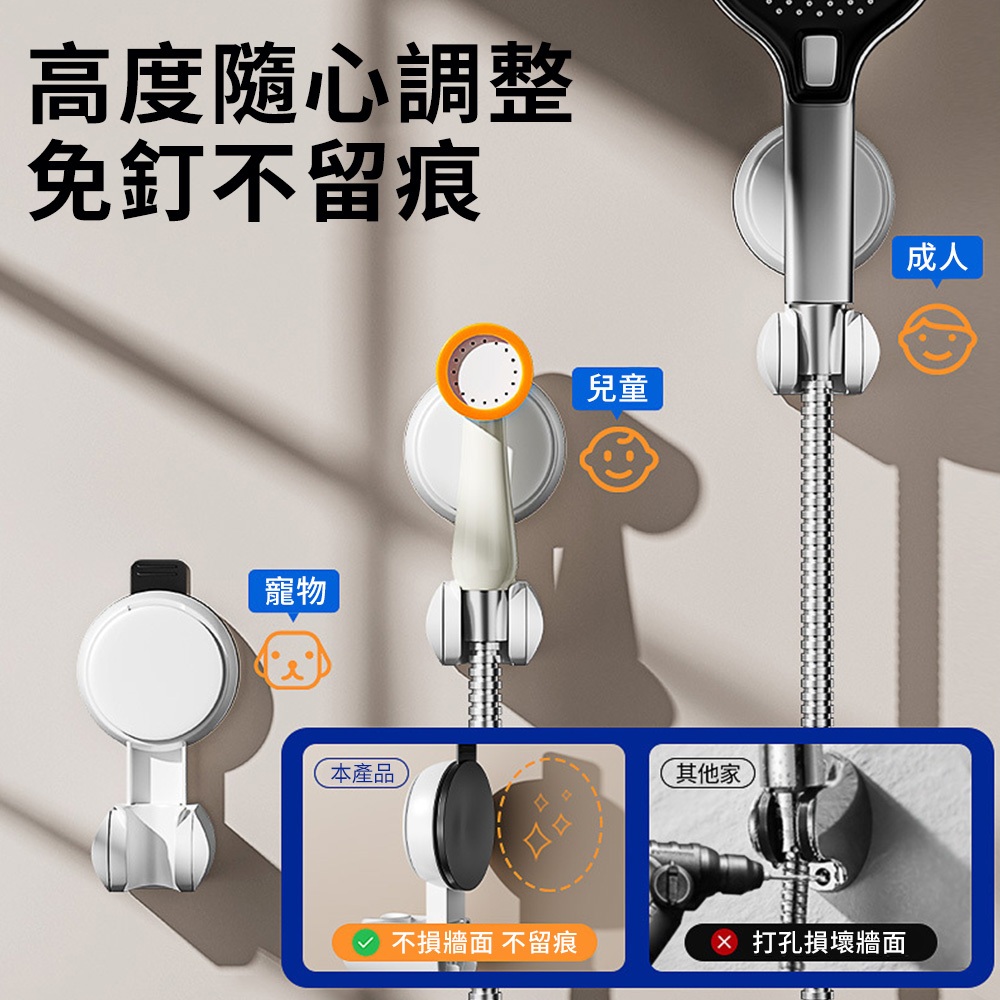 高度隨心調整
免釘不留痕

成人

兒童

寵物

本產品

不損牆面 不留痕

其他家

打孔損壞牆面