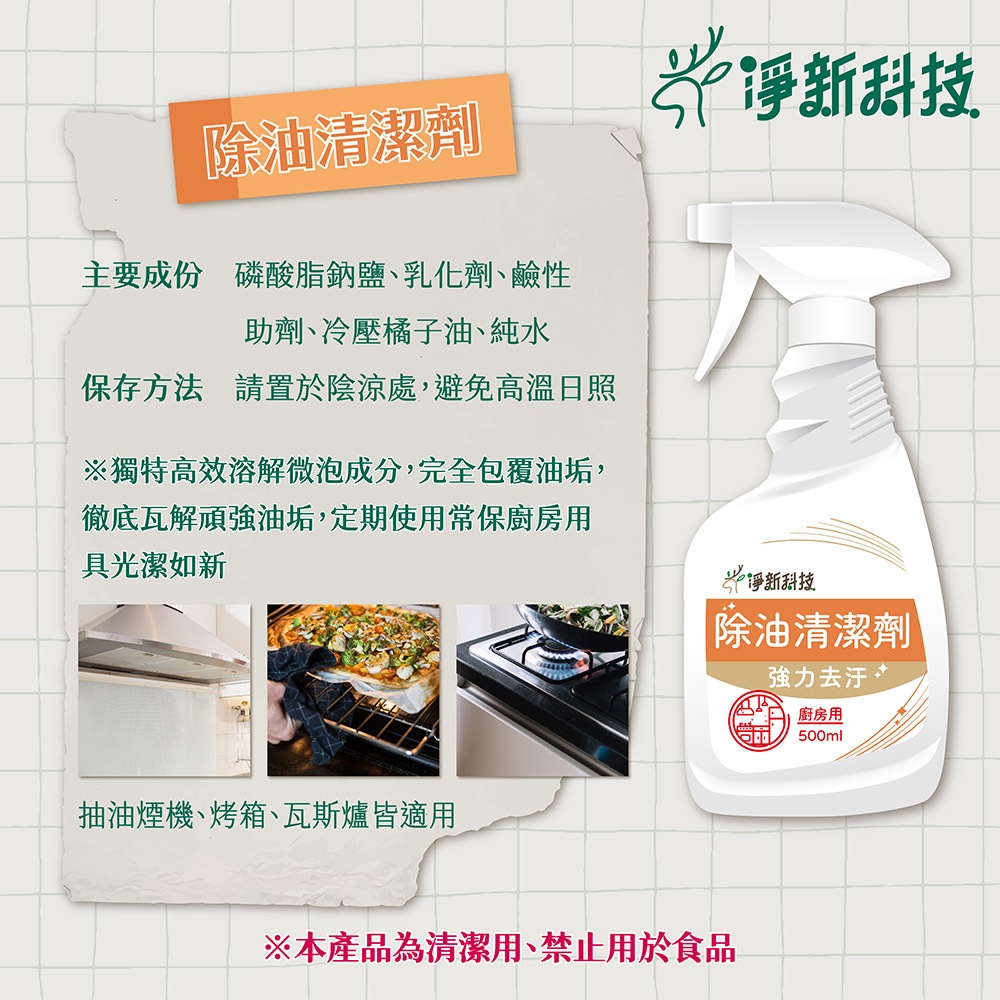 淨新科技

除油清潔劑

主要成份 磷酸脂鈉鹽、乳化劑、鹼性助劑、冷壓橘子油、純水
保存方法 請置於陰涼處，避免高溫日照

※獨特高效溶解微泡成分，完全包覆油垢，徹底瓦解頑強油垢，定期使用常保廚房用具光潔如新

抽油煙機、烤箱、瓦斯爐皆適用

淨新科技
除油清潔劑
強力去汙
廚房用
500ml

※本產品為清潔用、禁止用於食品