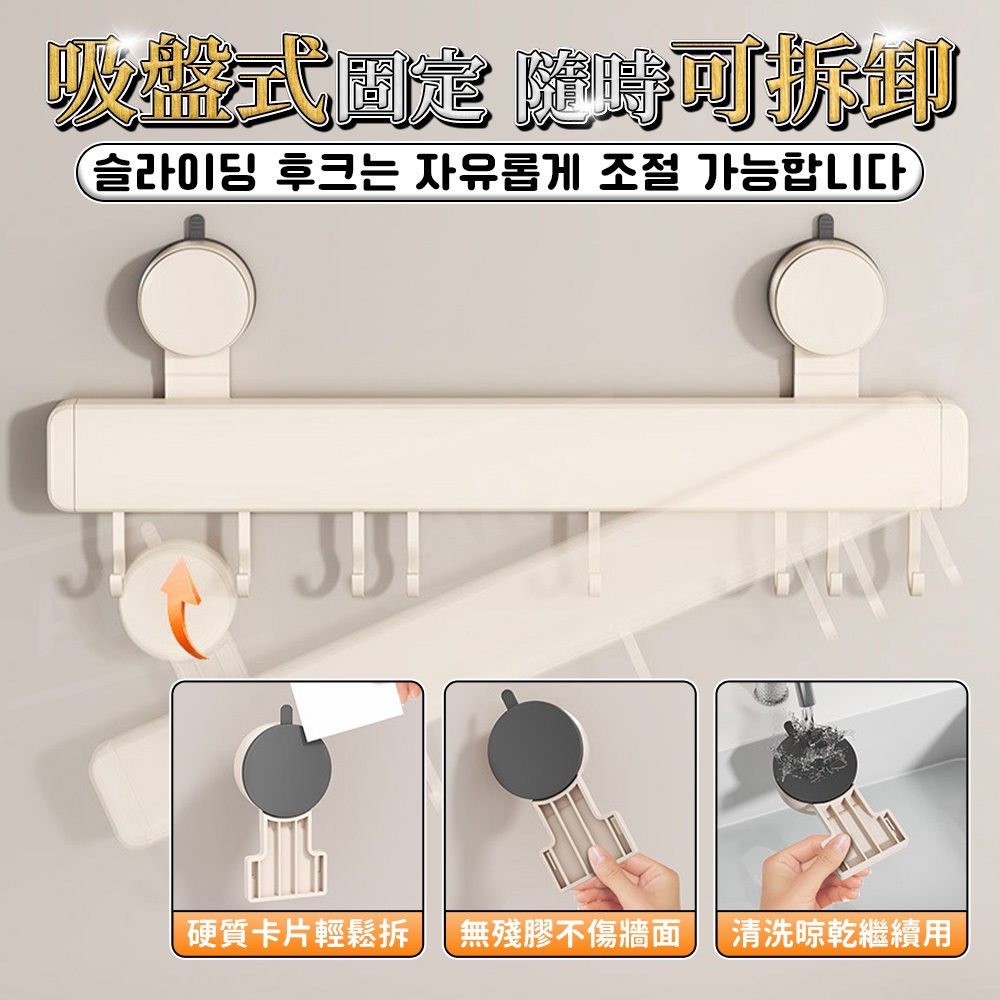 吸盤式固定 隨時可拆卸

슬라이딩 후크는 자유롭게 조절 가능합니다

硬質卡片輕鬆拆

無殘膠不傷牆面

清洗晾乾繼續用