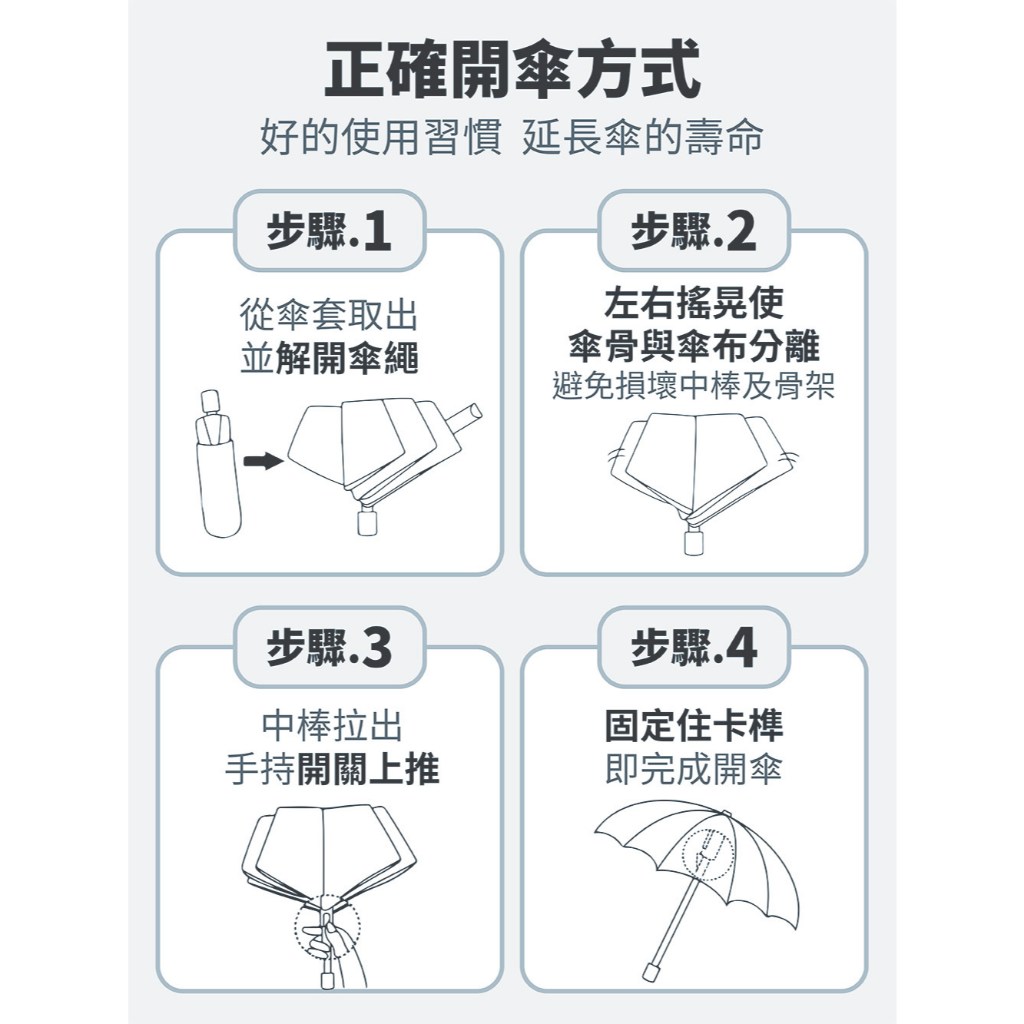 正確開傘方式
好的使用習慣 延長傘的壽命

步驟.1
從傘套取出
並解開傘繩

步驟.2
左右搖晃使
傘骨與傘布分離
避免損壞中棒及骨架

步驟.3
中棒拉出
手持開關上推

步驟.4
固定住卡榫
即完成開傘