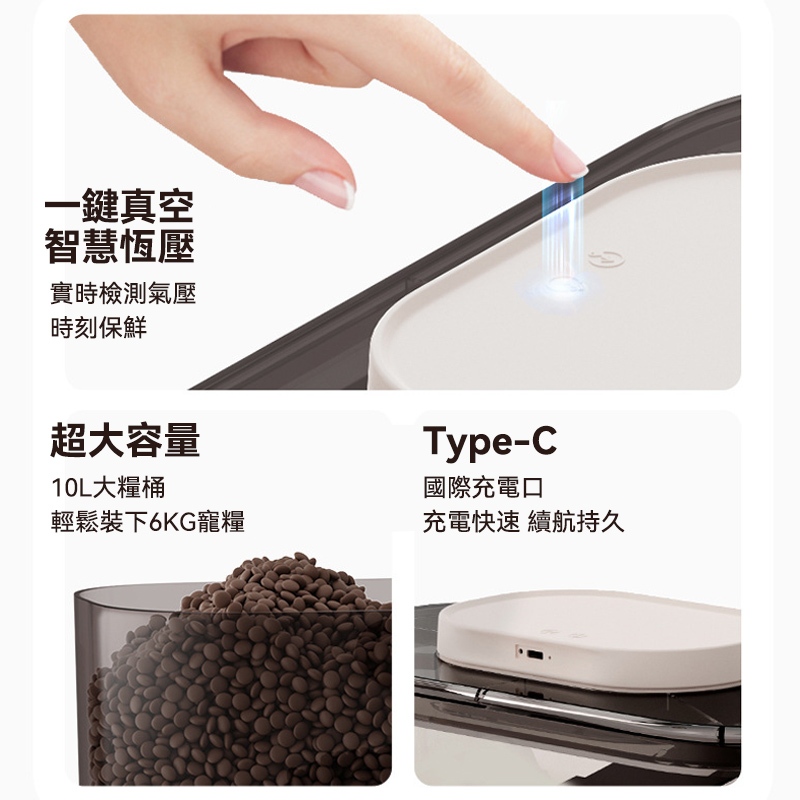 一鍵真空
智慧恆壓

實時檢測氣壓
時刻保鮮

超大容量

10L大糧桶
輕鬆裝下6KG寵糧

Type-C

國際充電口
充電快速 續航持久