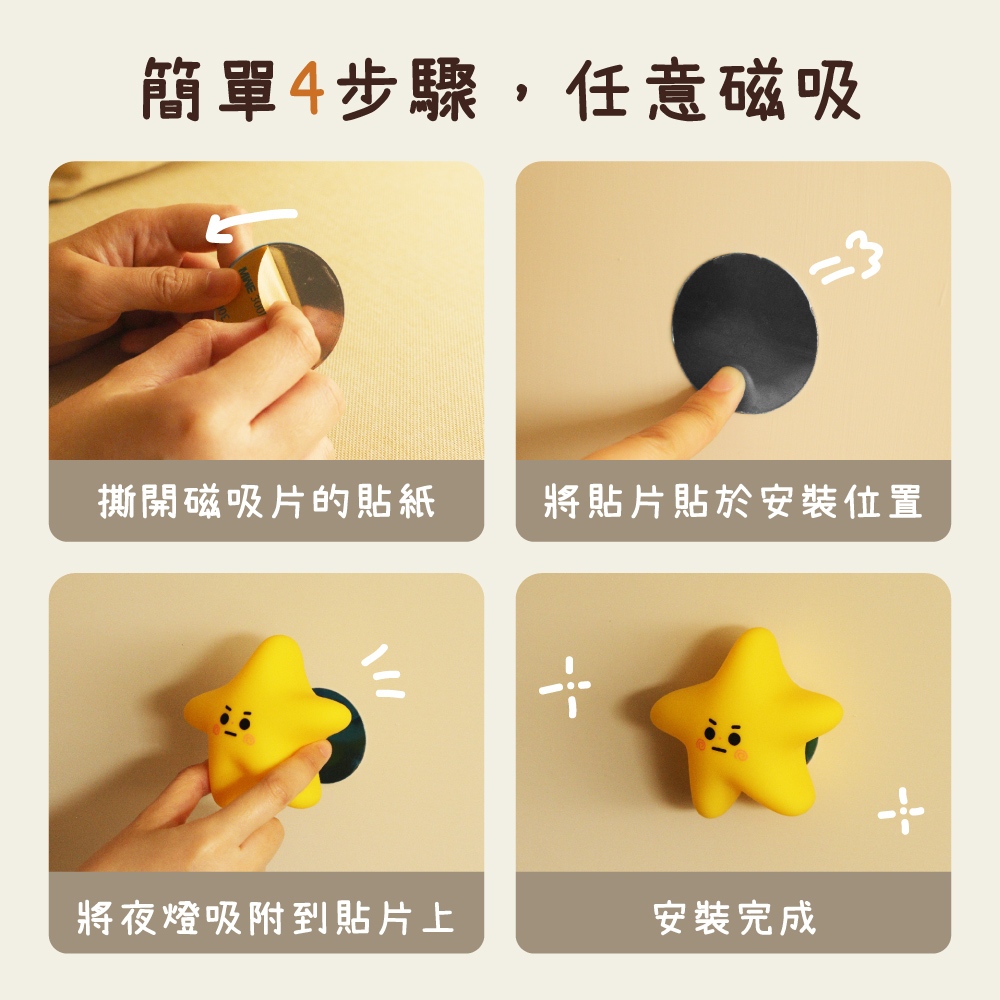 簡單4步驟，任意磁吸

撕開磁吸片的貼紙

將貼片貼於安裝位置

將夜燈吸附到貼片上

安裝完成