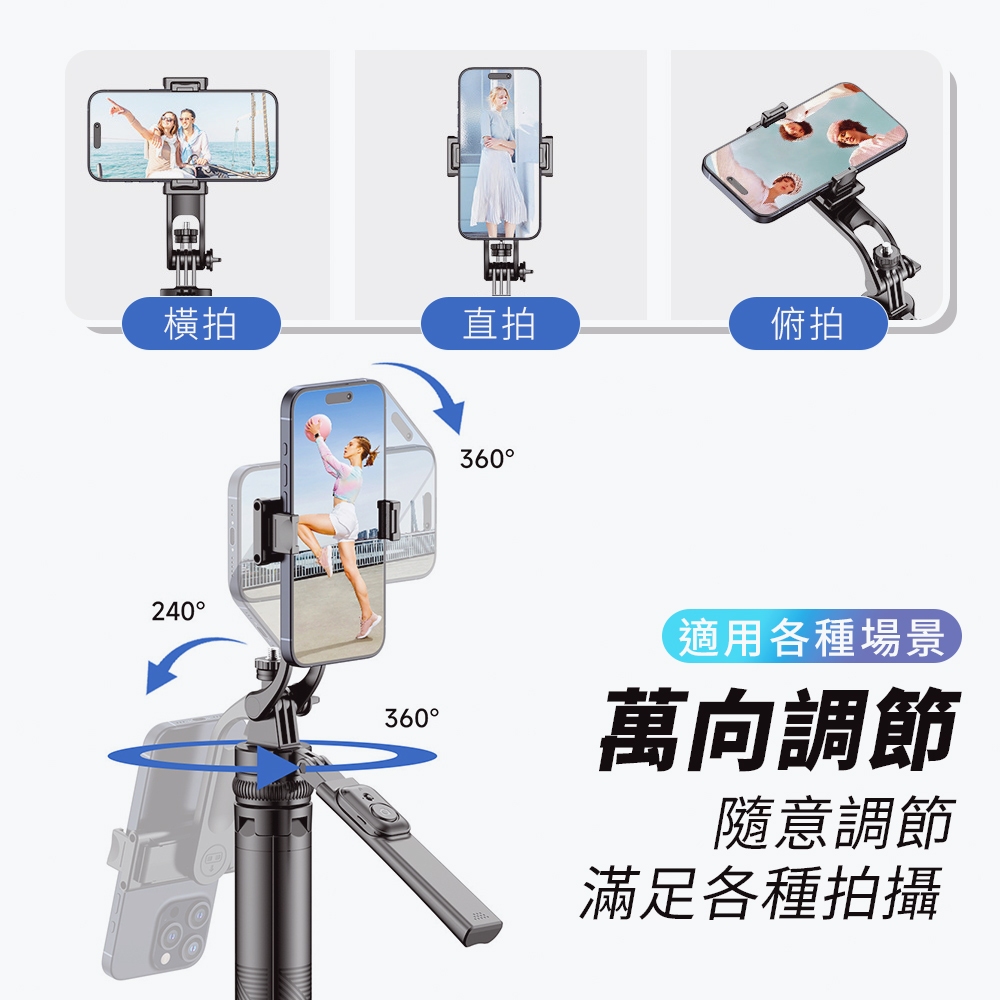 橫拍

直拍

俯拍

360°

240°

360°

適用各種場景

萬向調節

隨意調節
滿足各種拍攝