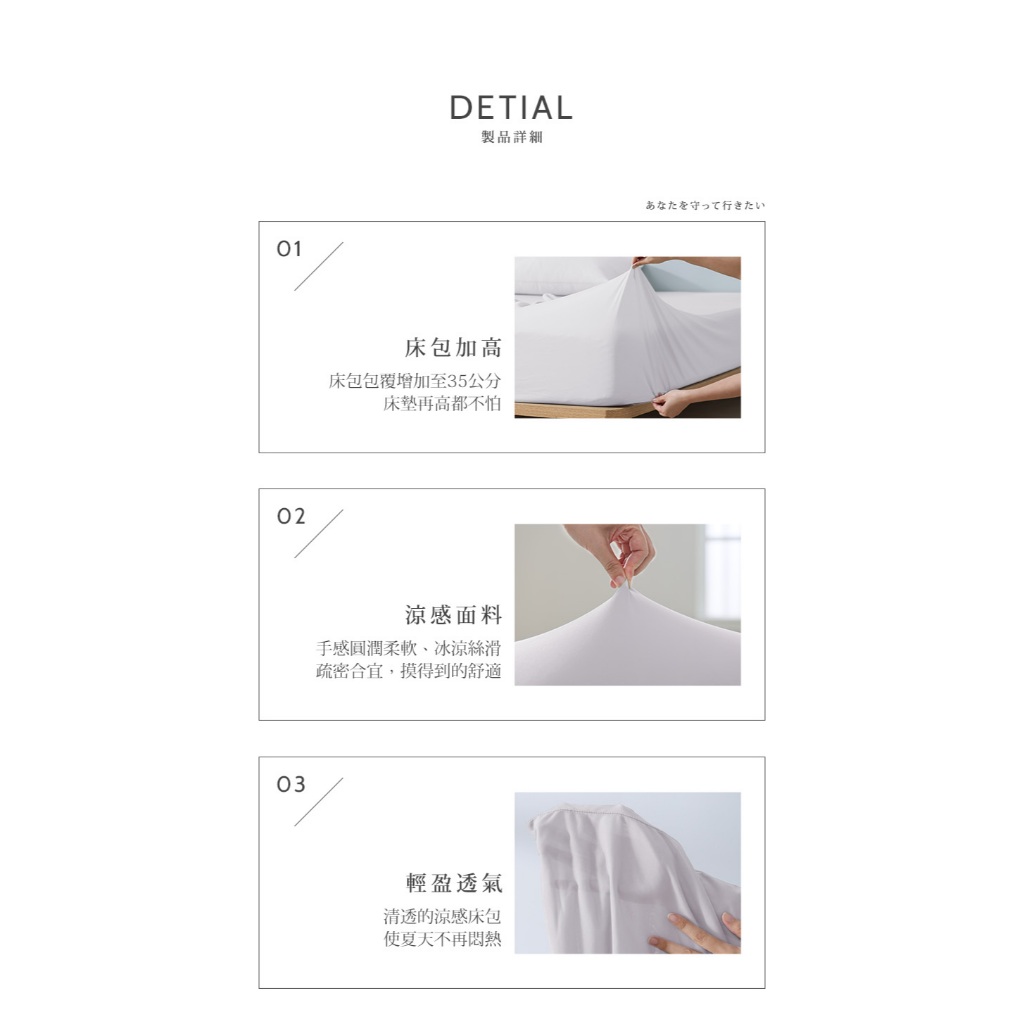 DETIAL
製品詳細

あなたを守って行きたい

01

床包加高
床包包覆增加至35公分
床墊再高都不怕

02

涼感面料
手感圓潤柔軟、冰涼絲滑
疏密合宜，摸得到的舒適

03

輕盈透氣
清透的涼感床包
使夏天不再悶熱