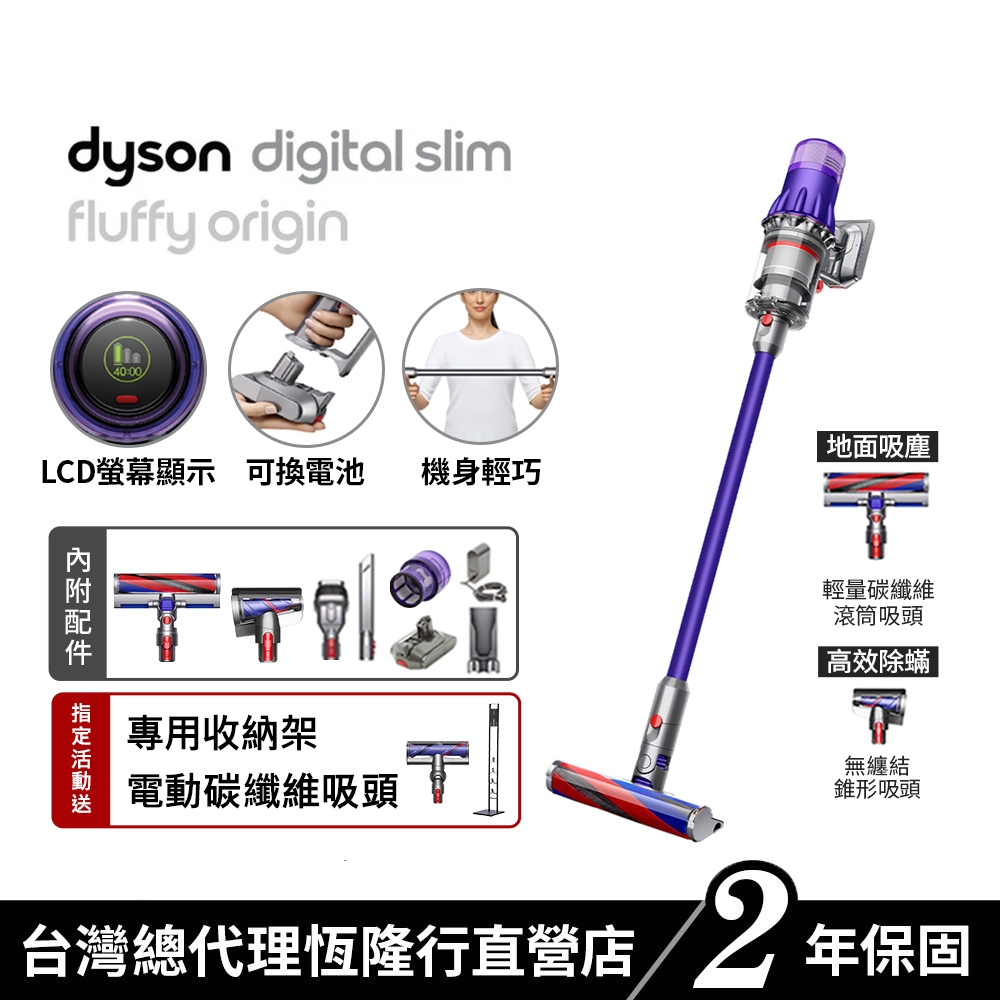 dyson digital slim
fluffy origin

40:00

LCD螢幕顯示 可換電池 機身輕巧

內附配件

指定活動送
專用收納架
電動碳纖維吸頭

地面吸塵
輕量碳纖維滾筒吸頭

高效除蟎
無纏結錐形吸頭

台灣總代理恆隆行直營店 2 年保固