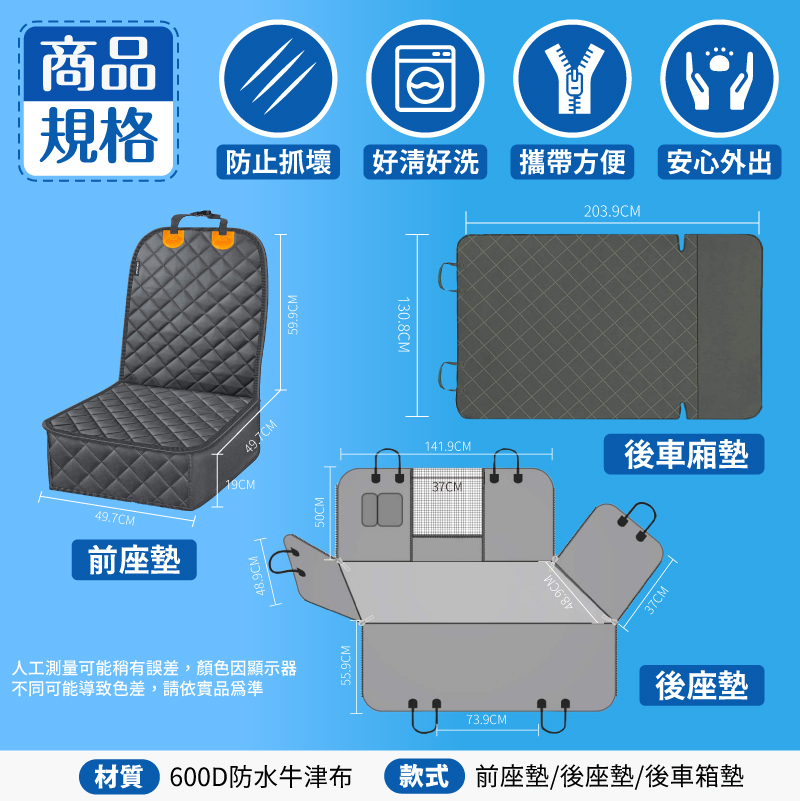 商品規格

防止抓壞
好清好洗
攜帶方便
安心外出

59.9CM
49.7CM
19CM
49.7CM
前座墊

203.9CM
130.8CM
後車廂墊

141.9CM
37CM
50CM
48.9CM
48.9CM
37CM
55.9CM
73.9CM
後座墊

人工測量可能稍有誤差，顏色因顯示器不同可能導致色差，請依實品爲準

材質 600D防水牛津布 款式 前座墊/後座墊/後車箱墊