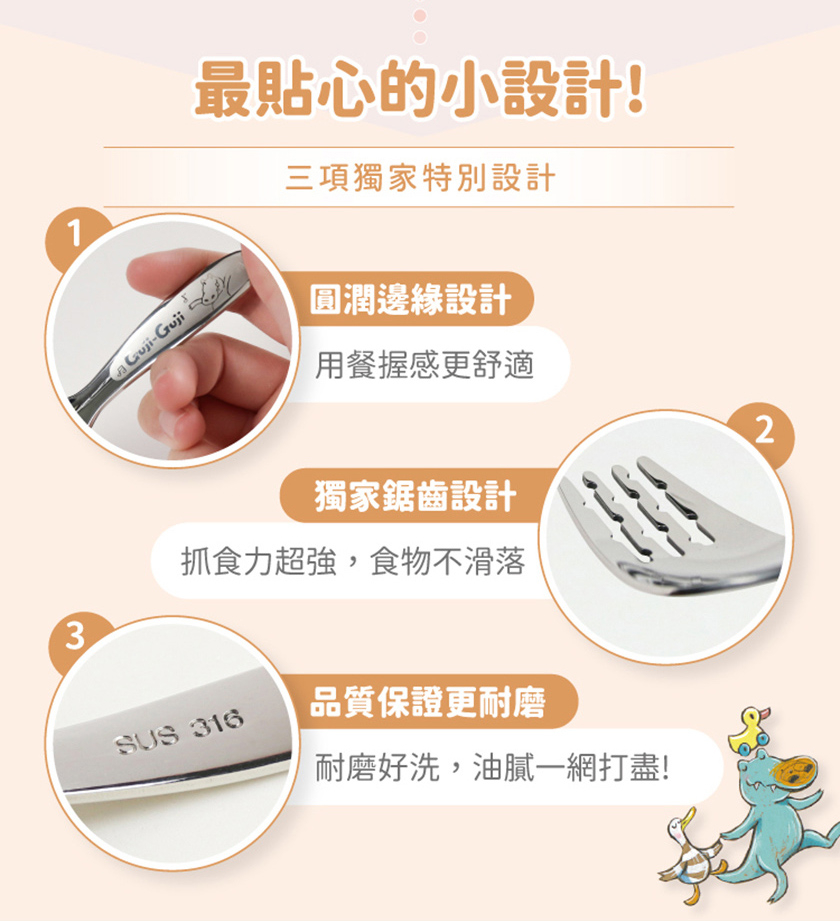 最貼心的小設計!

三項獨家特別設計

1

Guji-Guji

圓潤邊緣設計

用餐握感更舒適

2

獨家鋸齒設計

抓食力超強，食物不滑落

3

SUS 316

品質保證更耐磨

耐磨好洗，油膩一網打盡!