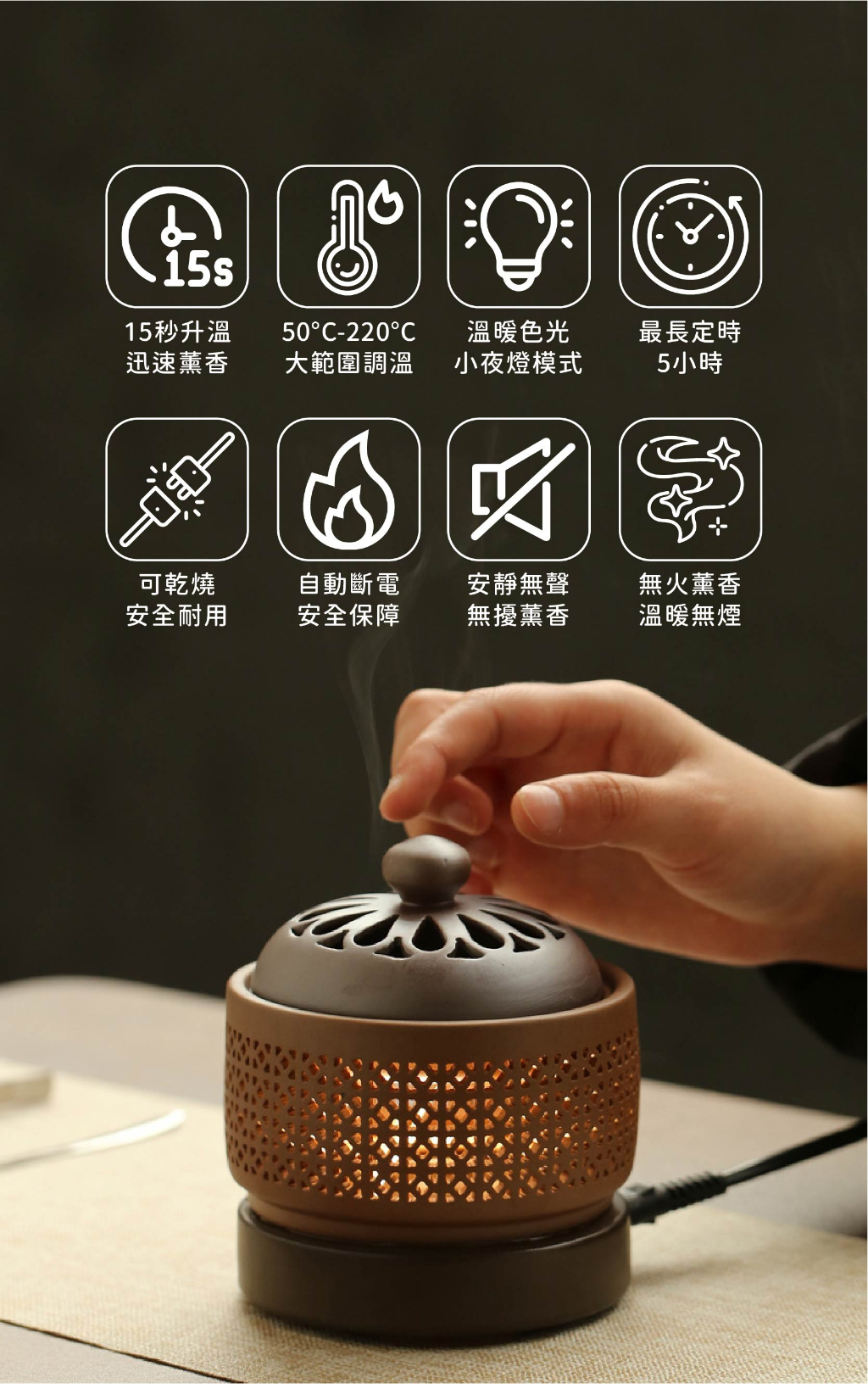 15s

15秒升溫
迅速薰香

50°C-220°C
大範圍調溫

溫暖色光
小夜燈模式

最長定時
5小時

可乾燒
安全耐用

自動斷電
安全保障

安靜無聲
無擾薰香

無火薰香
溫暖無煙