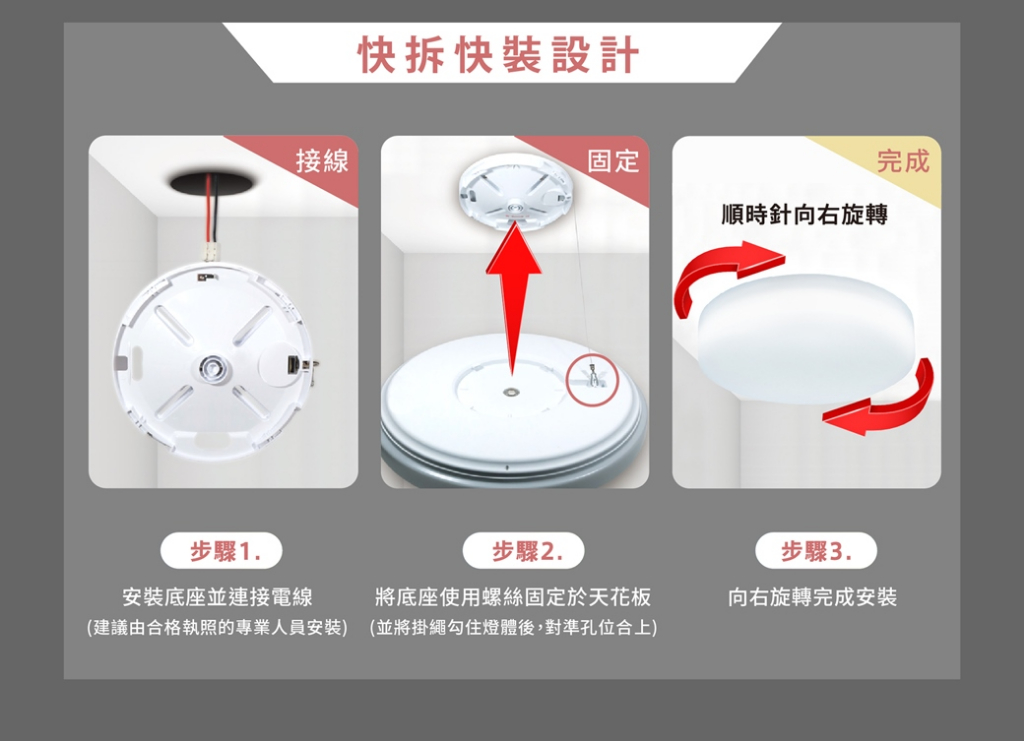 快拆快裝設計

接線

固定

完成

順時針向右旋轉

步驟1.

安裝底座並連接電線

(建議由合格執照的專業人員安裝)

步驟2.

將底座使用螺絲固定於天花板

(並將掛繩勾住燈體後,對準孔位合上)

步驟3.

向右旋轉完成安裝