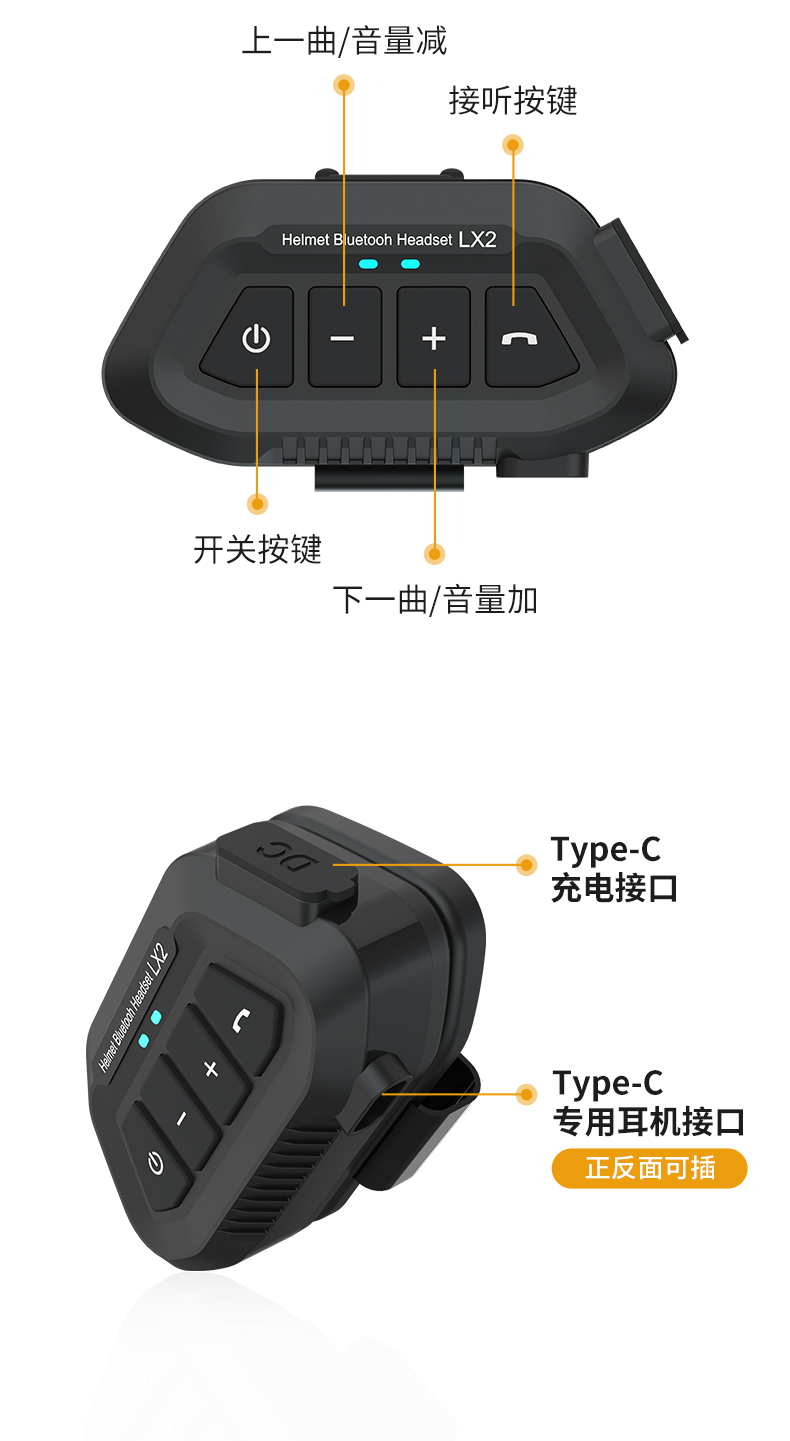 上一曲/音量减

接听按键

Helmet Bluetooh Headset LX2

−

+

开关按键

下一曲/音量加

DC

Type-C
充电接口

Helmet Bluetooh Headset LX2

+

-

Type-C
专用耳机接口

正反面可插