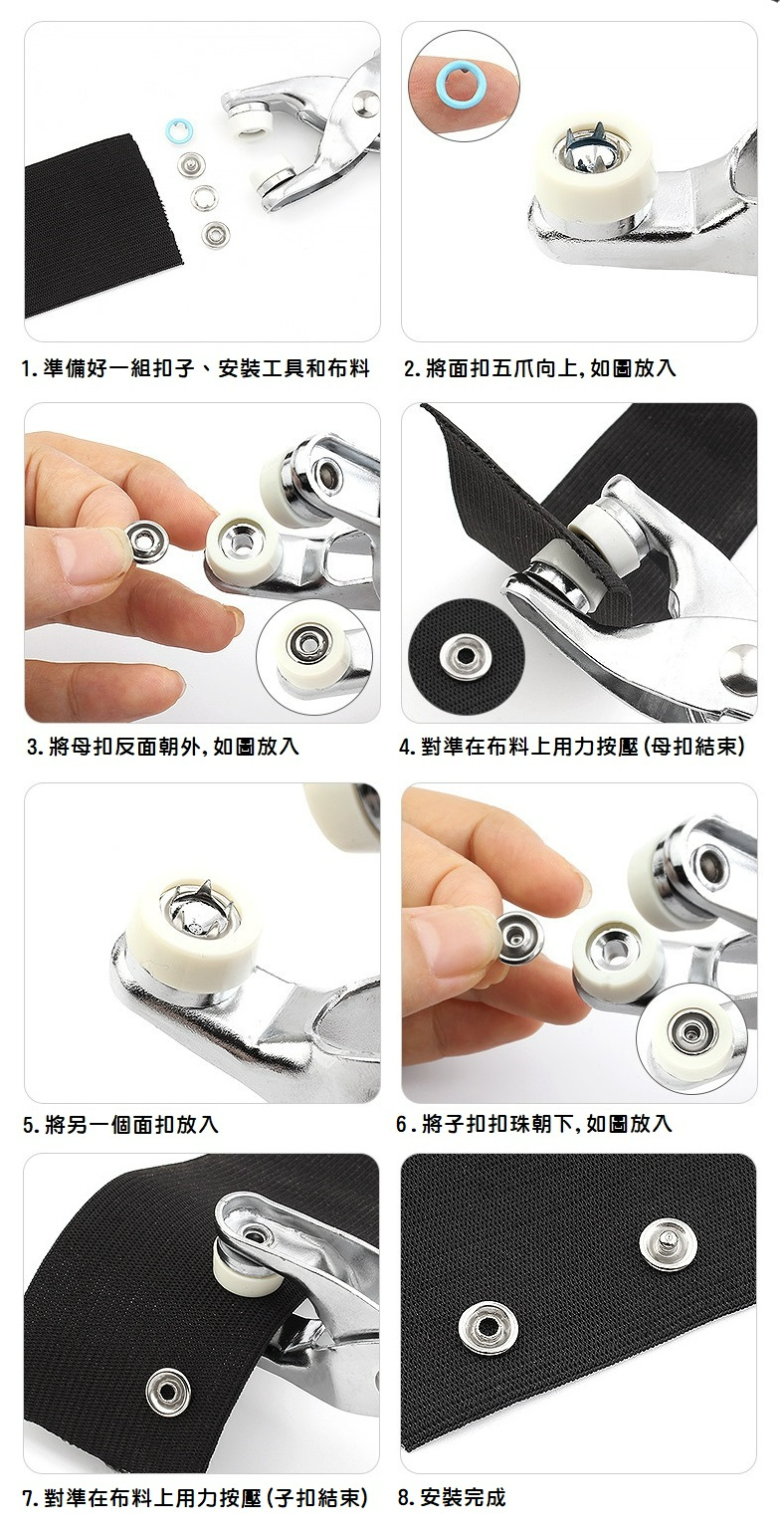 1. 準備好一組扣子、安裝工具和布料

2. 將面扣五爪向上, 如圖放入

3. 將母扣反面朝外, 如圖放入

4. 對準在布料上用力按壓 (母扣結束)

5. 將另一個面扣放入

6. 將子扣扣珠朝下, 如圖放入

7. 對準在布料上用力按壓 (子扣結束)

8. 安裝完成