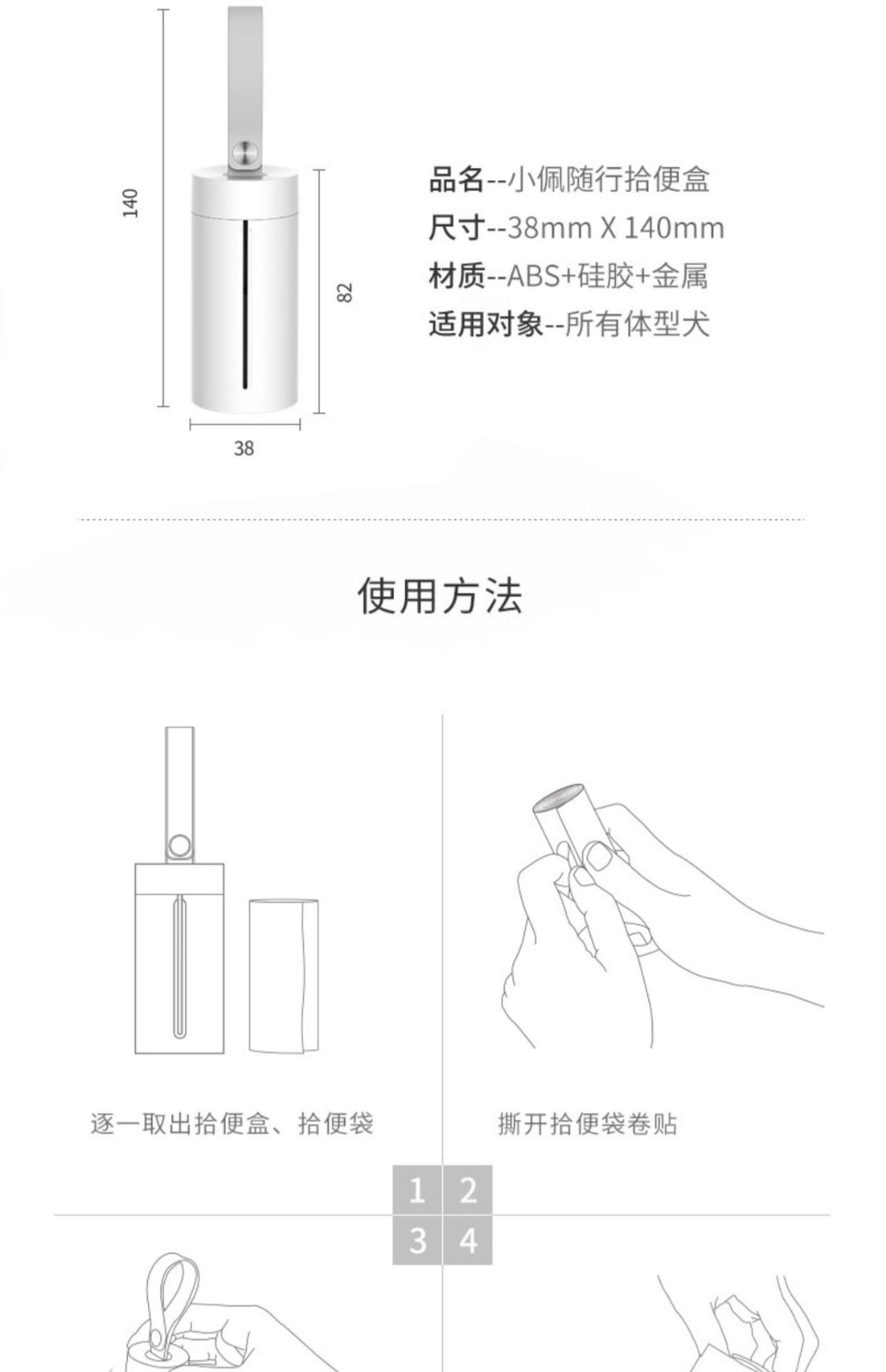 140

82

38

品名--小佩随行拾便盒
尺寸--38mm X 140mm
材质--ABS+硅胶+金属
适用对象--所有体型犬

使用方法

逐一取出拾便盒、拾便袋

撕开拾便袋卷贴

1 2
3 4