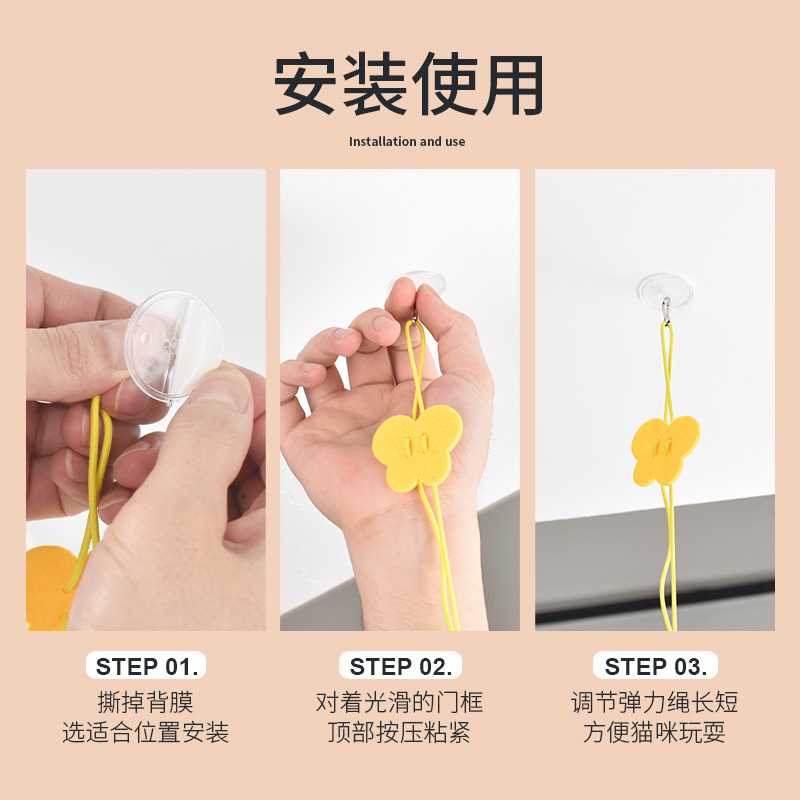 安装使用

Installation and use

STEP 01.
撕掉背膜
选适合位置安装

STEP 02.
对着光滑的门框
顶部按压粘紧

STEP 03.
调节弹力绳长短
方便猫咪玩耍