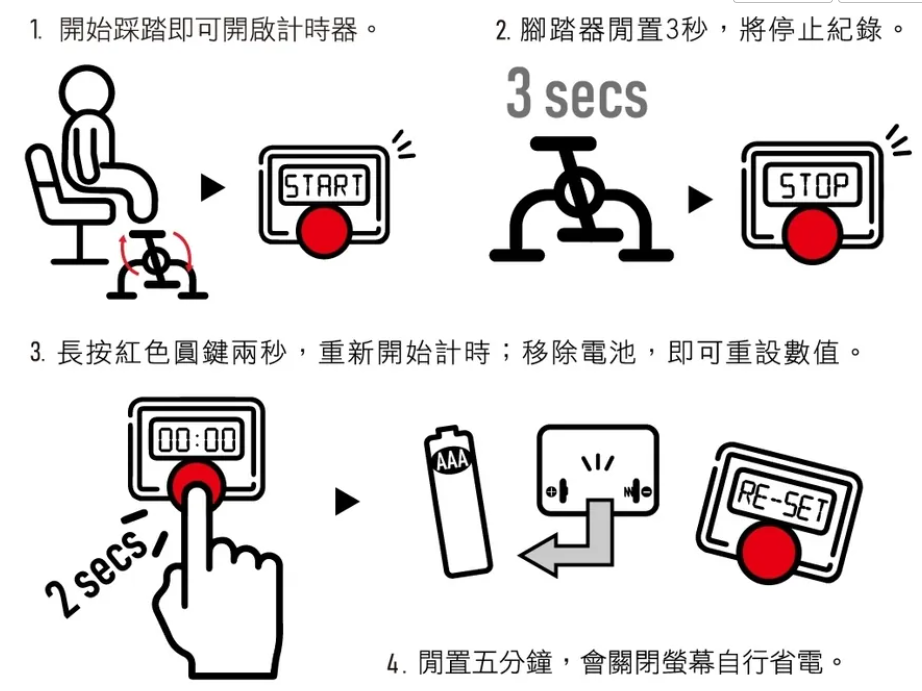 1. 開始踩踏即可開啟計時器。

START

2. 腳踏器閒置3秒，將停止紀錄。

3 secs

STOP

3. 長按紅色圓鍵兩秒，重新開始計時；移除電池，即可重設數值。

00:00

2 secs

AAA

RE-SET

4. 閒置五分鐘，會關閉螢幕自行省電。