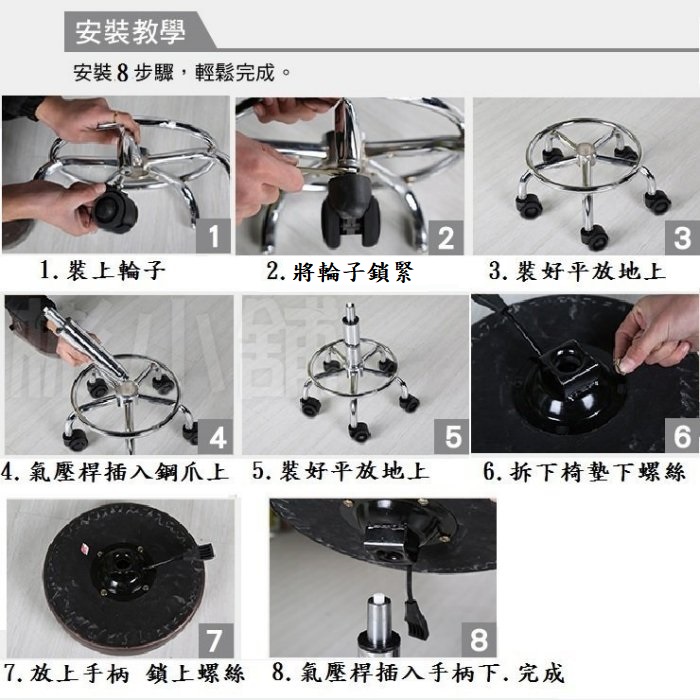 安裝教學

安裝 8 步驟，輕鬆完成。

1

1. 裝上輪子

2

2. 將輪子鎖緊

3

3. 裝好平放地上

4

4. 氣壓桿插入鋼爪上

5

5. 裝好平放地上

6

6. 拆下椅墊下螺絲

7

7. 放上手柄 鎖上螺絲

8

8. 氣壓桿插入手柄下. 完成